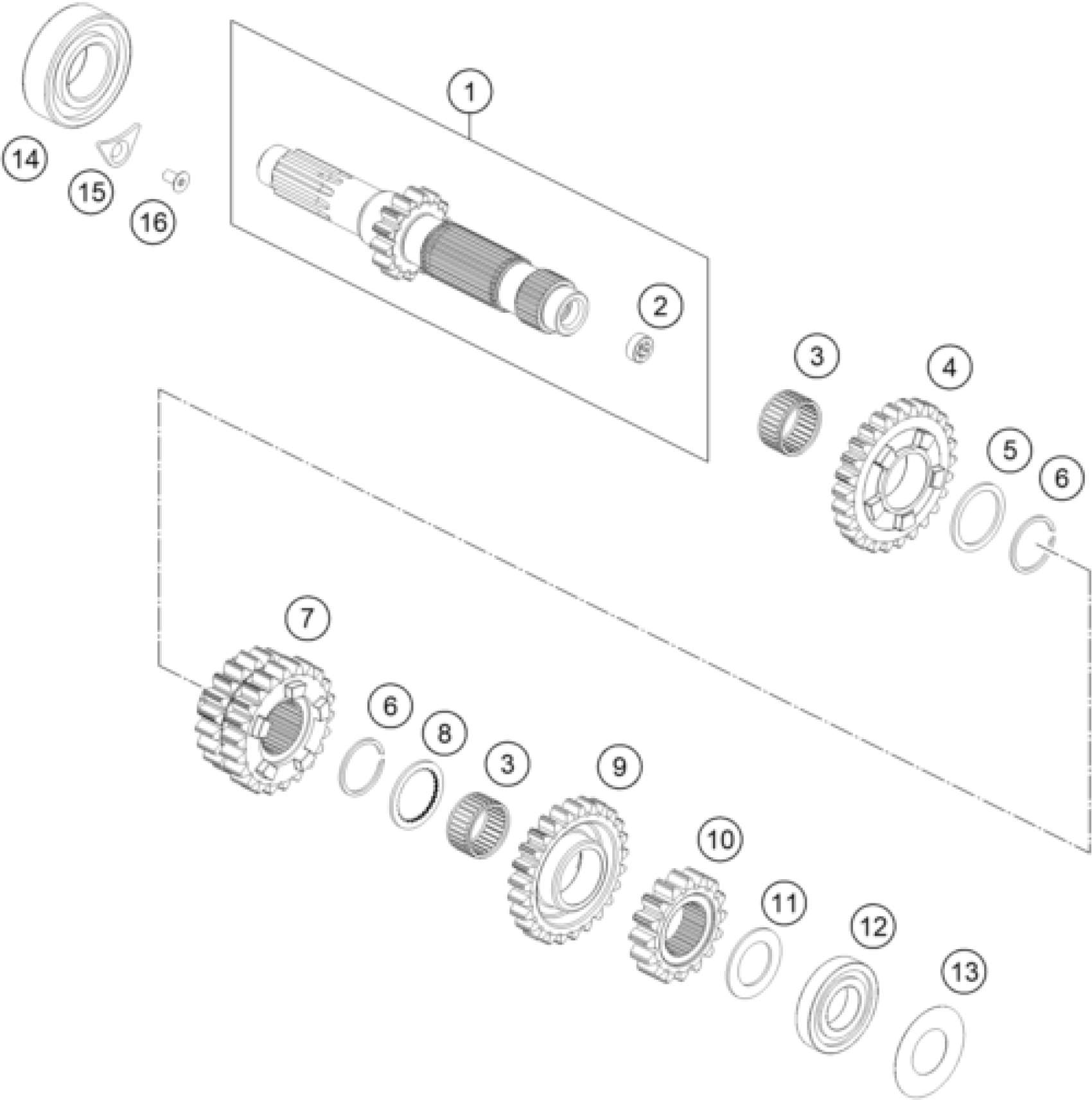 14
15
16
1
2
3
4
5
6
7
6
8
3
9
10
11
12
13