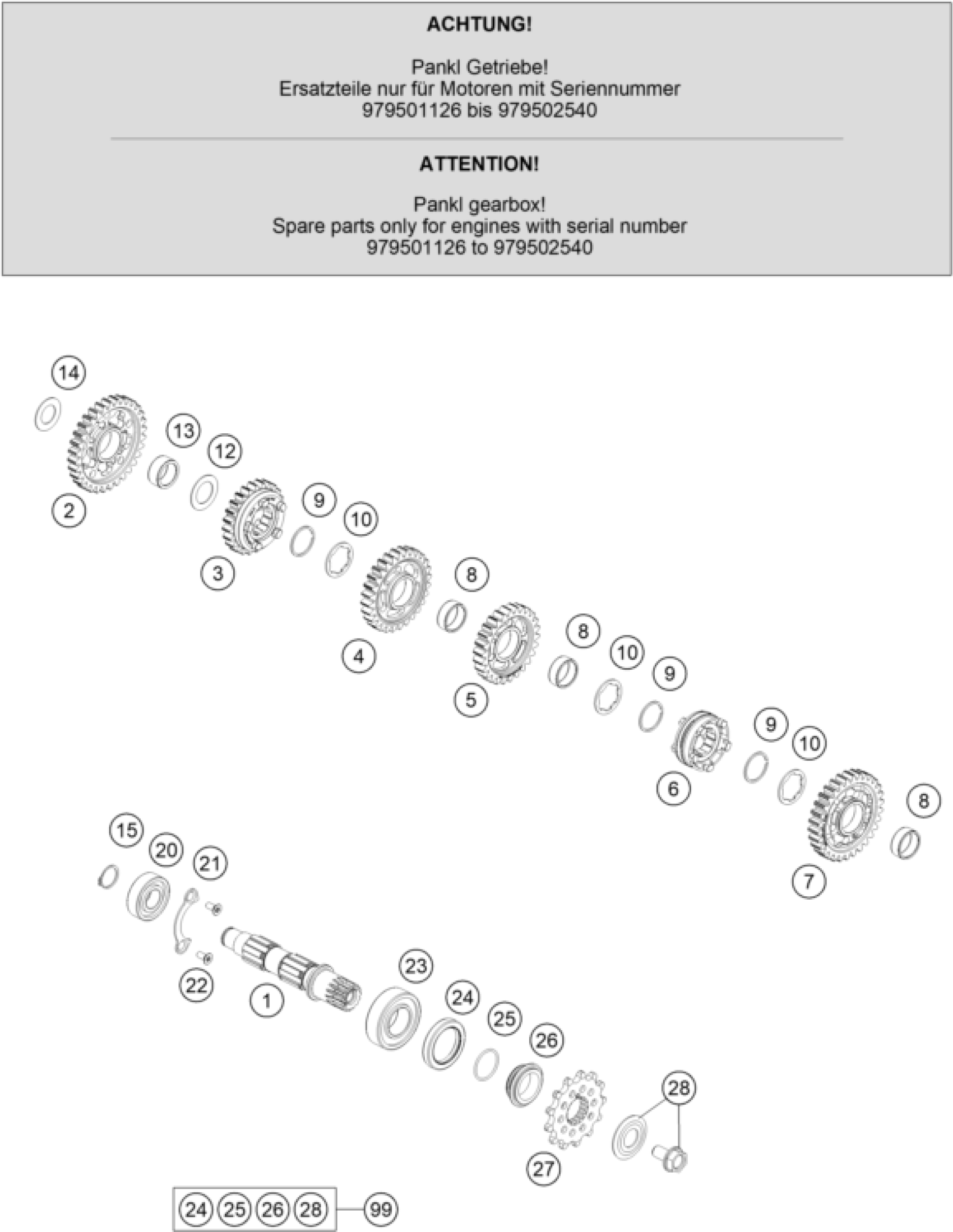 ACHTUNG!

Pankl Getriebe!
Ersatzteile nur für Motoren mit Seriennummer
979501126 bis 979502540

ATTENTION!

Pankl gearbox!
Spare parts only for engines with serial number
979501126 to 979502540

14
13
12
2
9
10
3
8
4
8
10
9
5
9
10
6
8
7
15
20
21
22
1
23
24
25
26
28
27
24 25 26 28
99