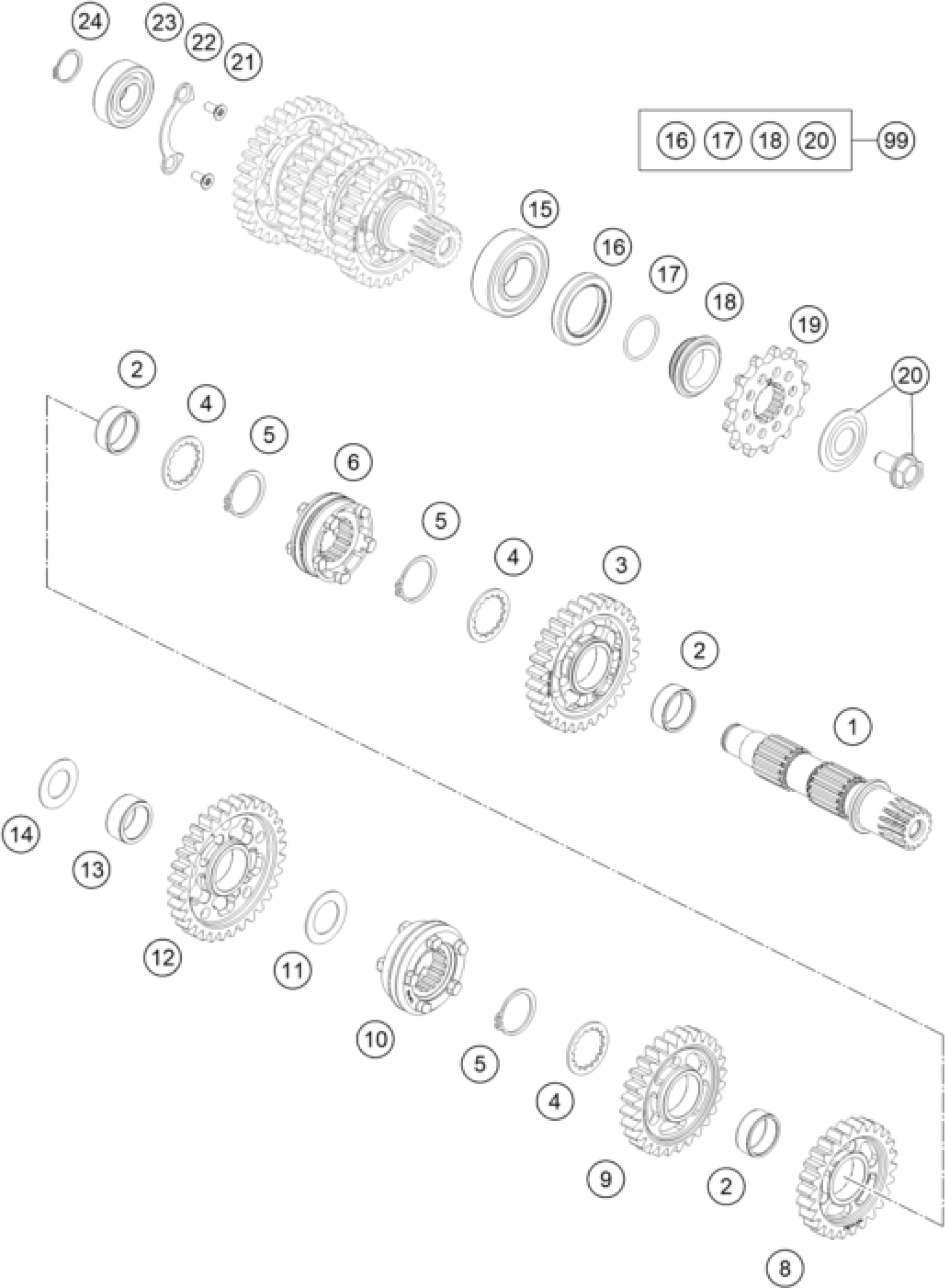 24
23
22
21
16 17 18 20
99
15
16
17
18
19
20
2
4
5
6
5
4
3
2
1
14
13
12
11
10
5
4
9
2
8