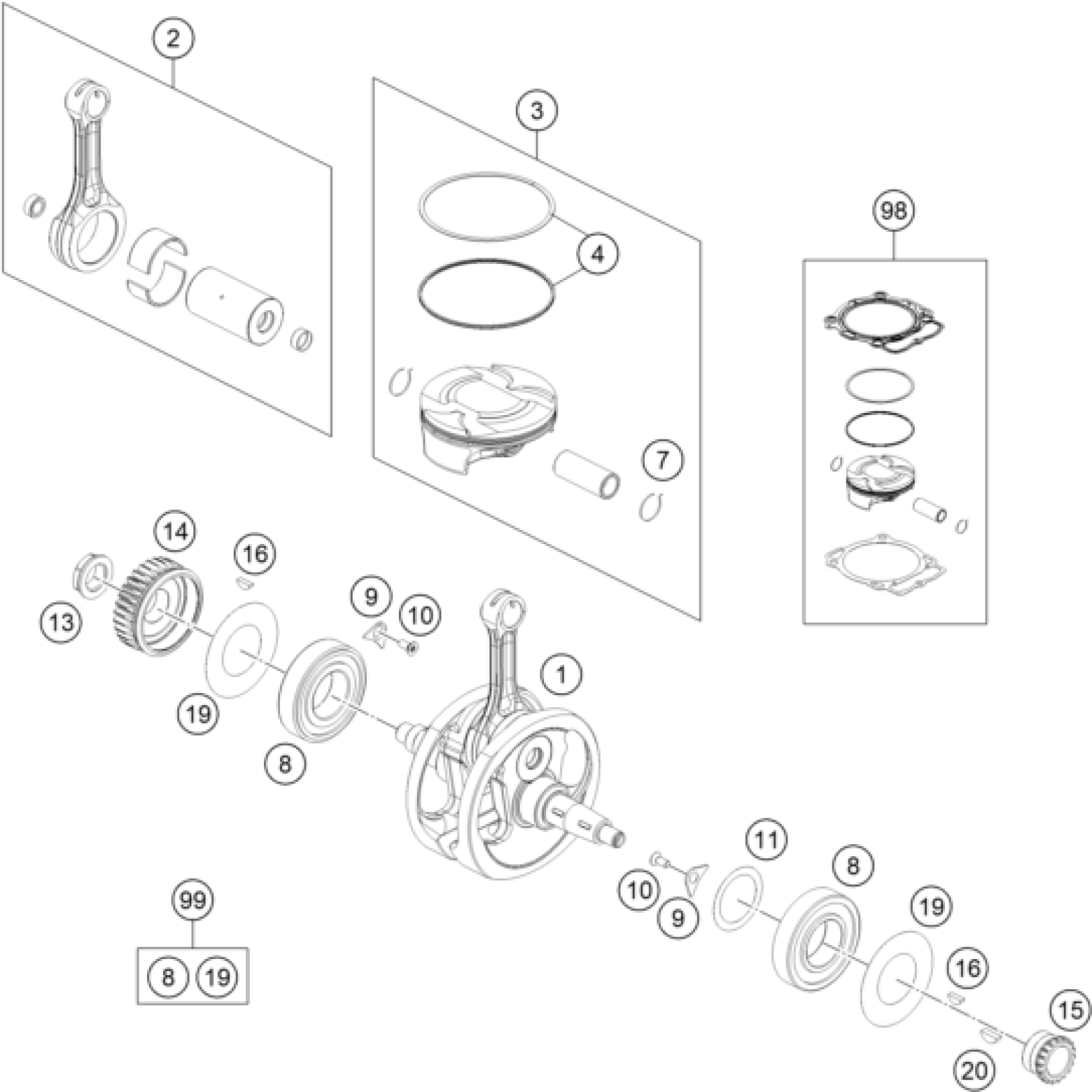 2
3
4
98
7
14
16
13
9
10
1
19
8
11
8
10
9
19
99
8
19
16
15
20