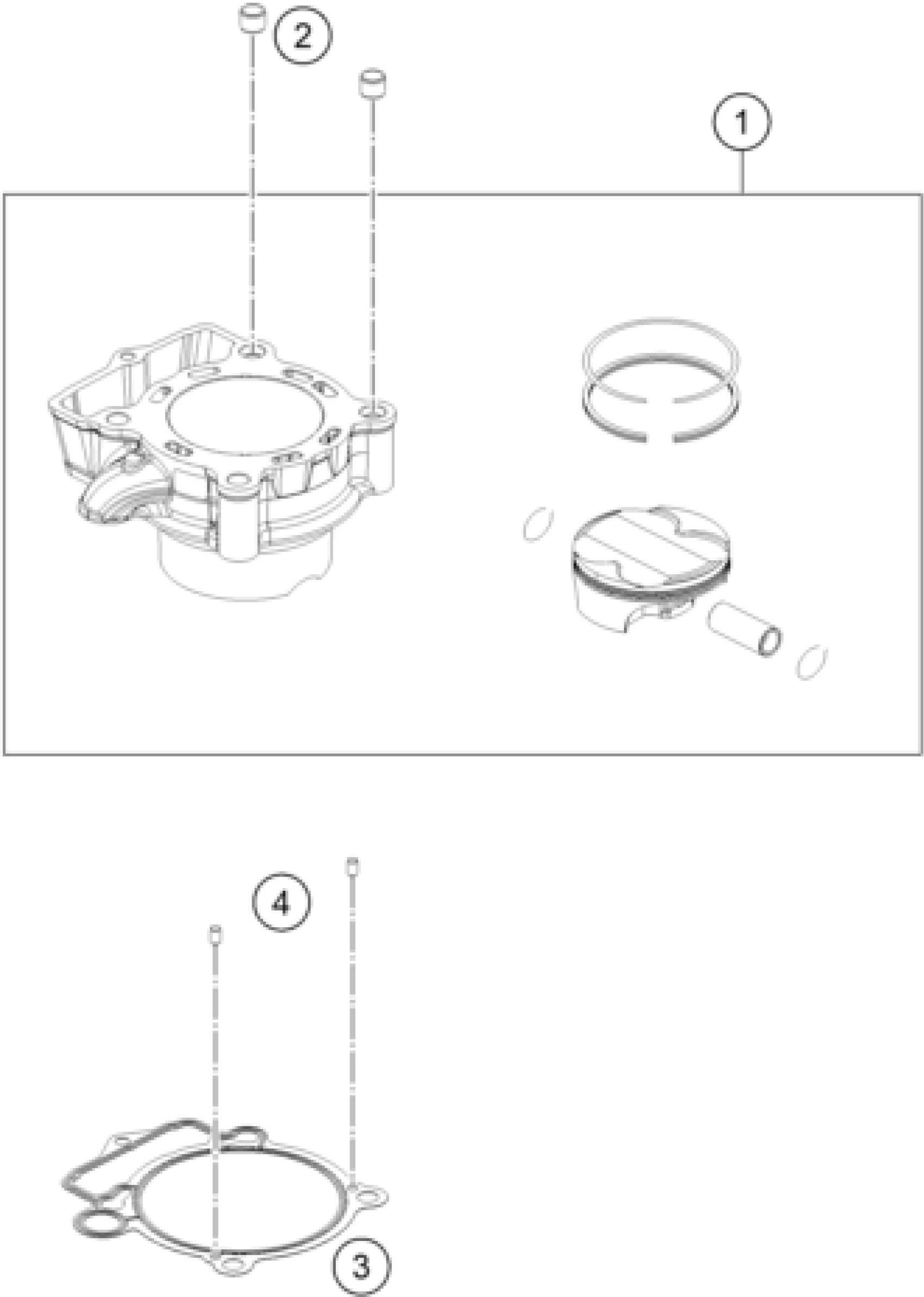 2

1

4

3