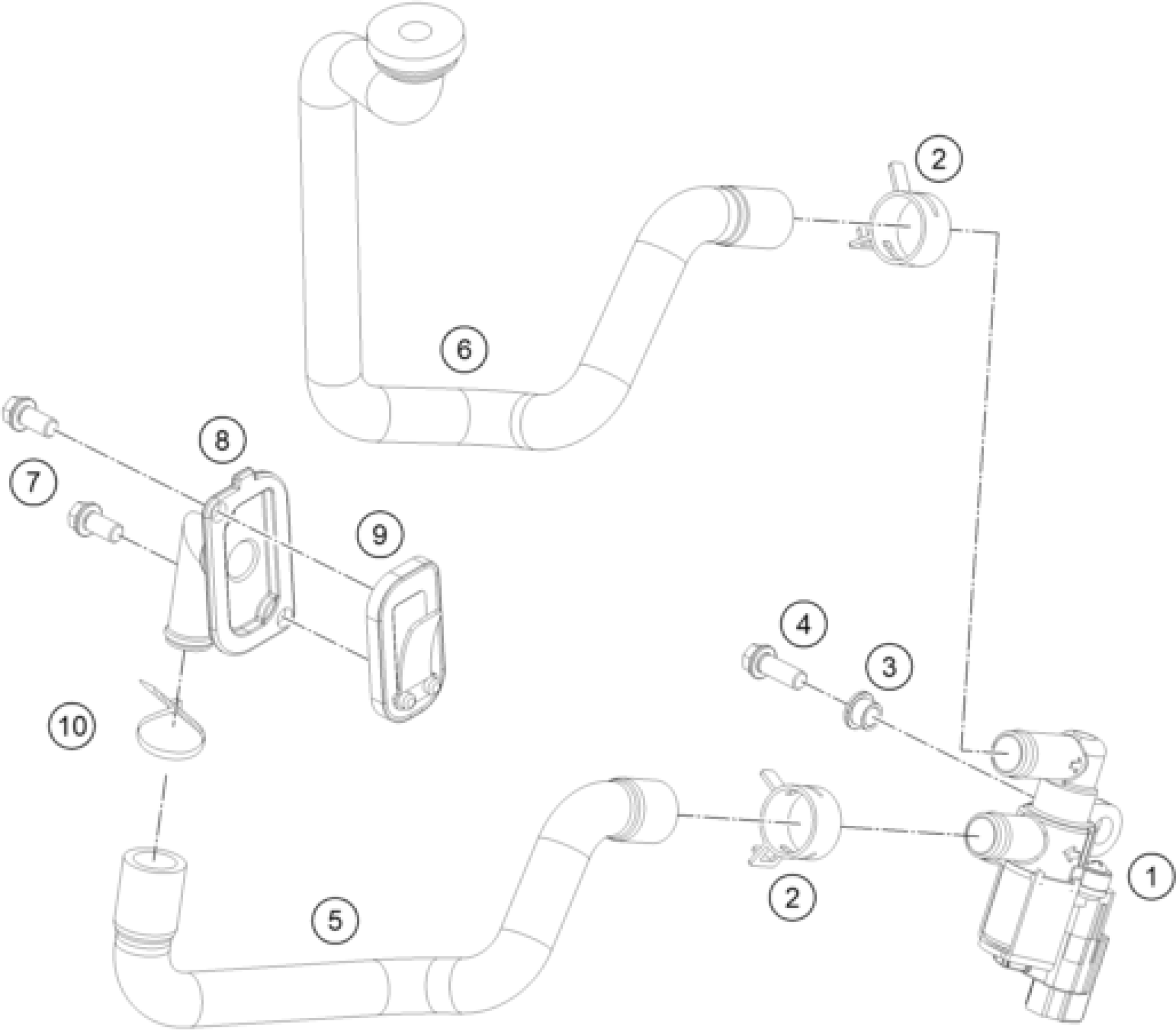 2
6
8
7
9
4
3
10
2
1
5