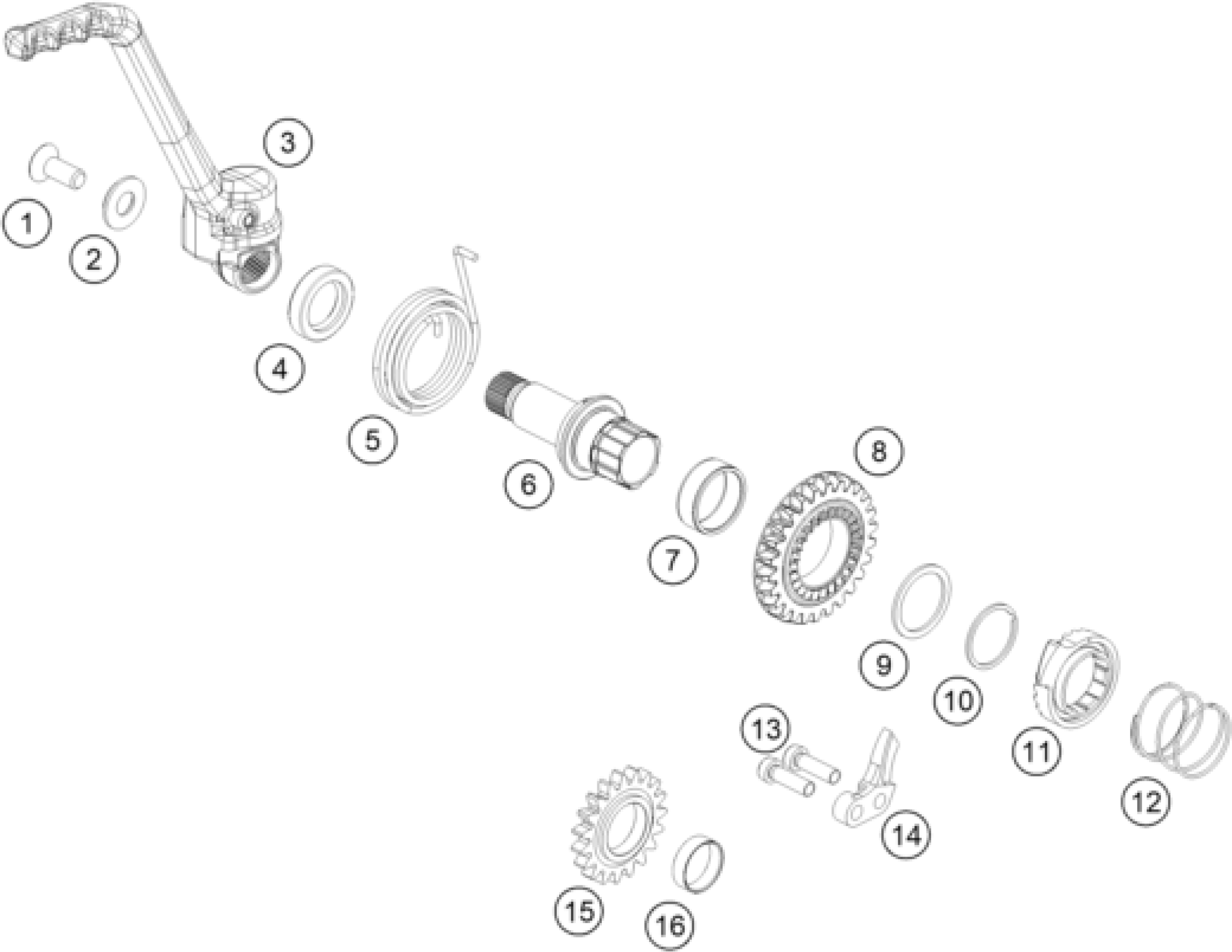 3
1
2
4
5
6
8
7
9
10
11
12
13
14
15
16