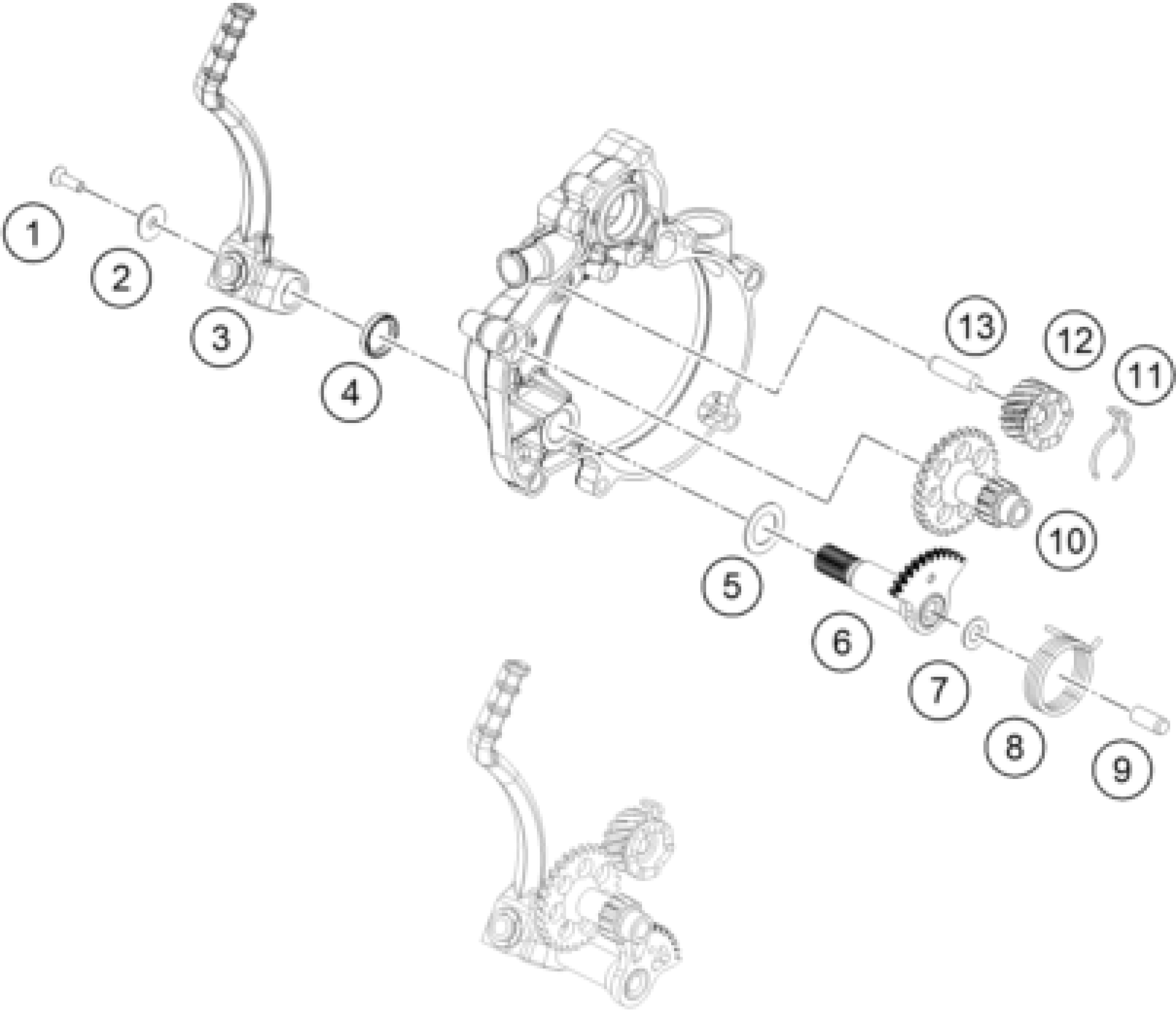 1
2
3
4
13
12
11
10
5
6
7
8
9