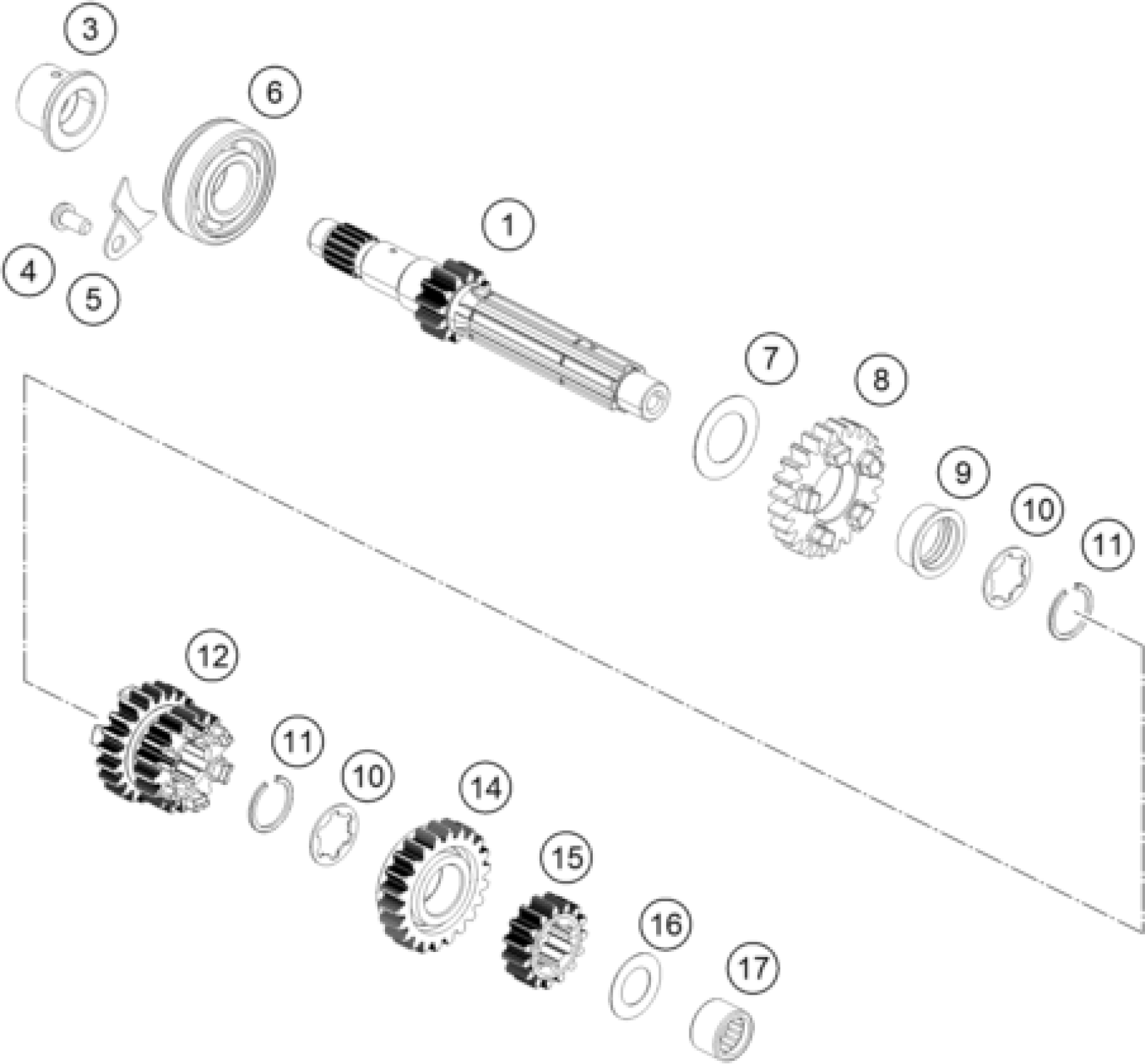 3
6
1
4
5
7
8
9
10
11
12
11
10
14
15
16
17