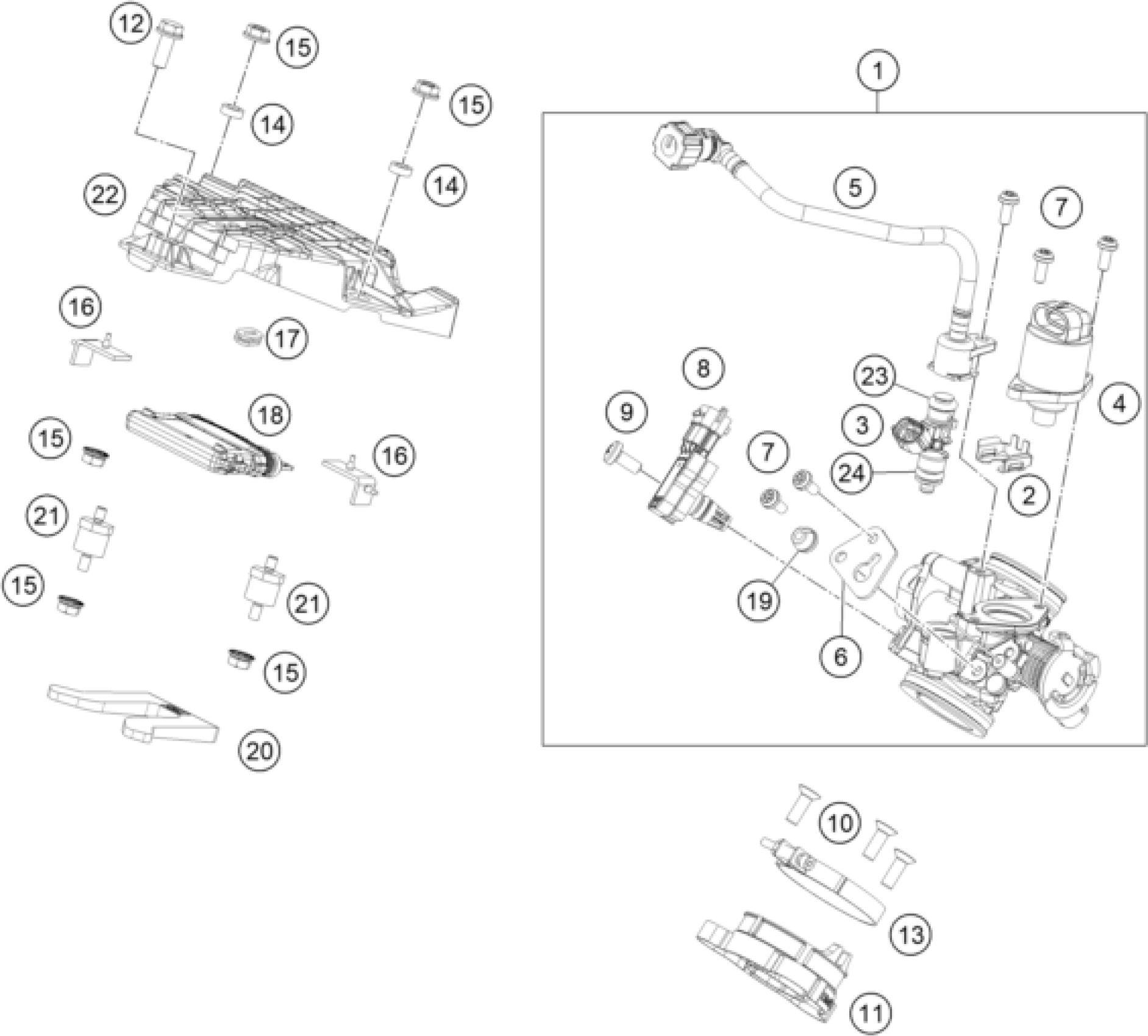 12
15
15
14
14
22
16
17
18
15
16
21
15
21
15
20
1
5
7
8
23
4
9
3
7
24
2
19
6
10
13
11