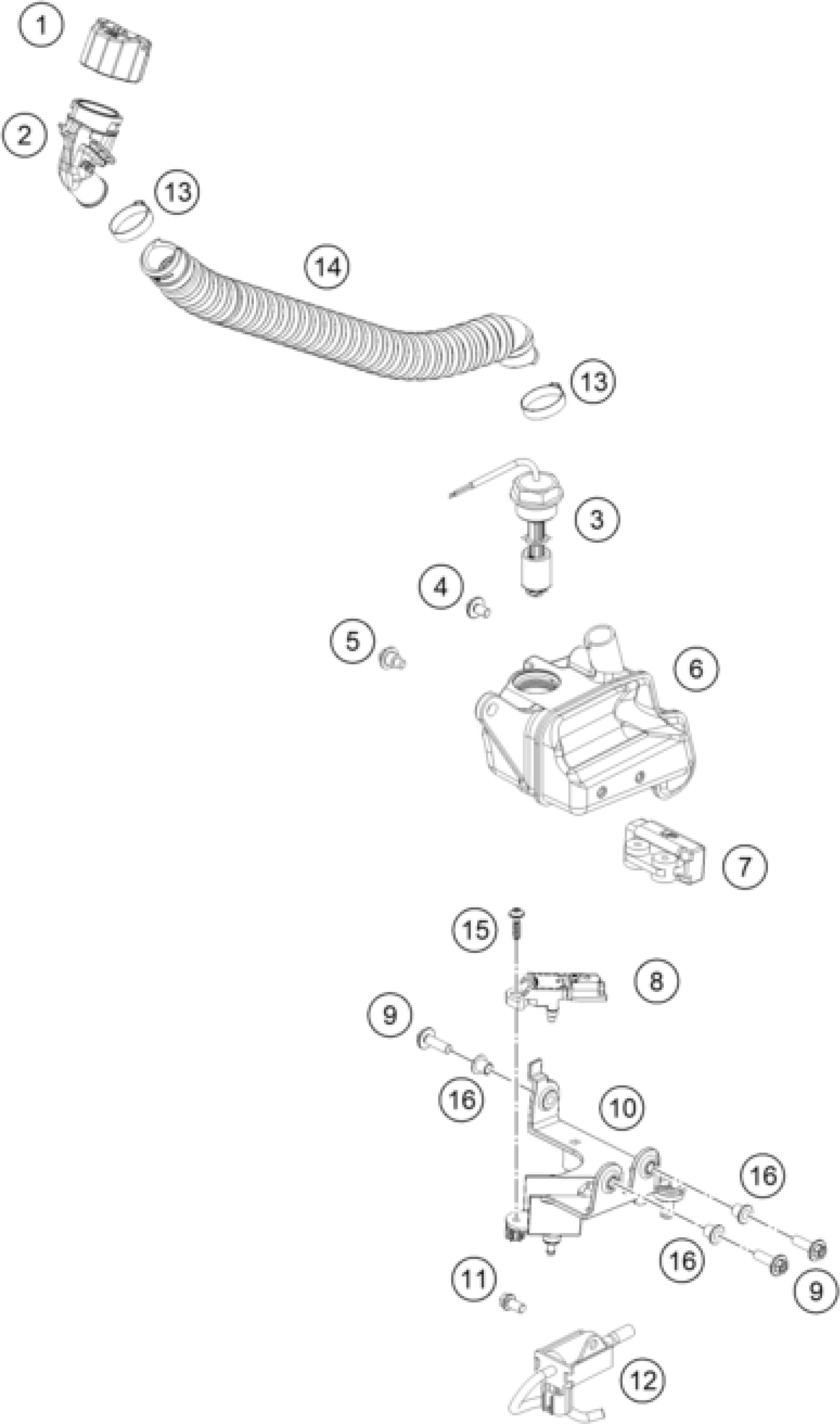 1
2
13
14
13
3
4
5
6
7
15
8
9
16
10
16
16
9
11
12