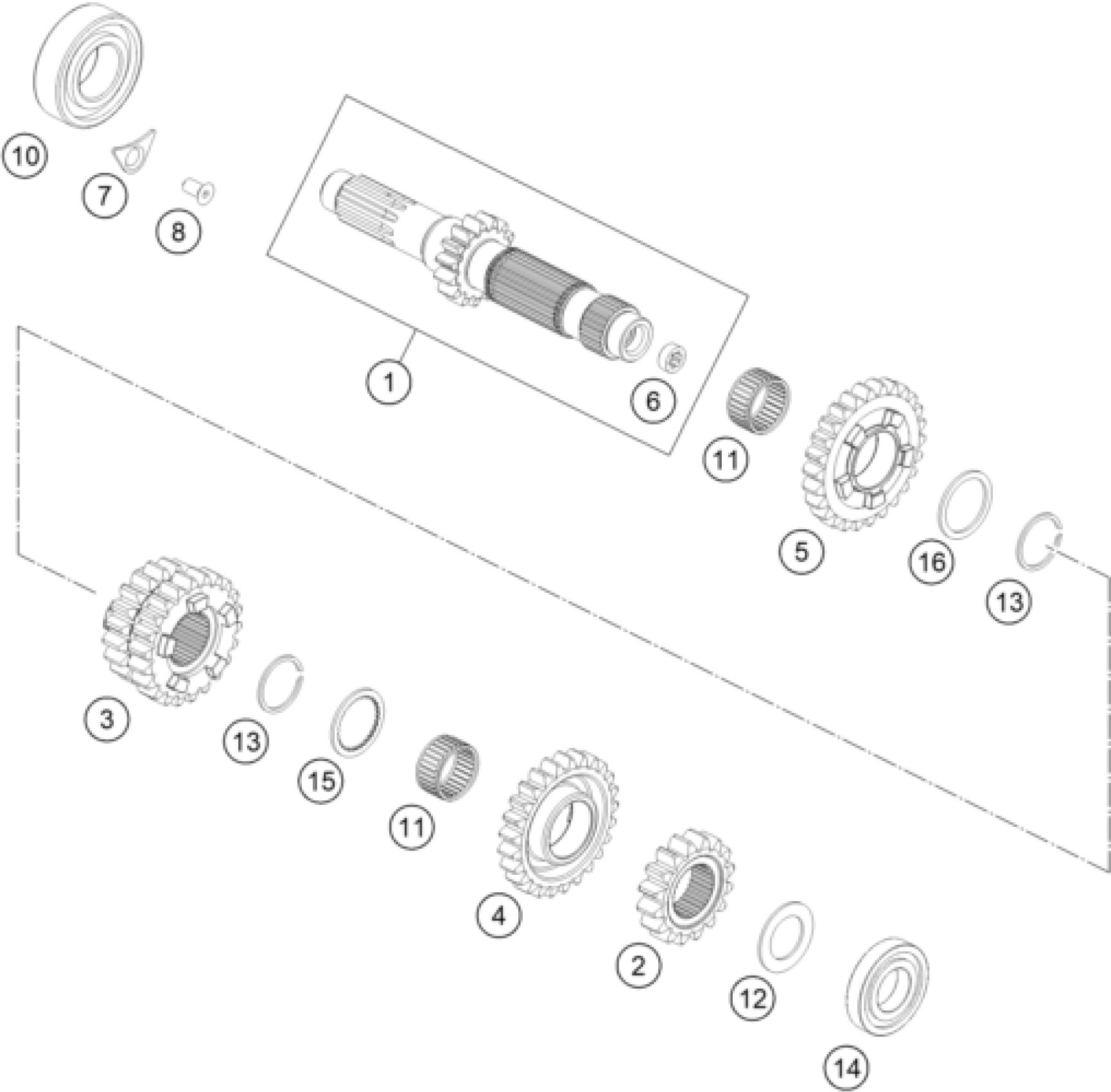 10
7
8
1
6
11
5
16
13
3
13
15
11
4
2
12
14