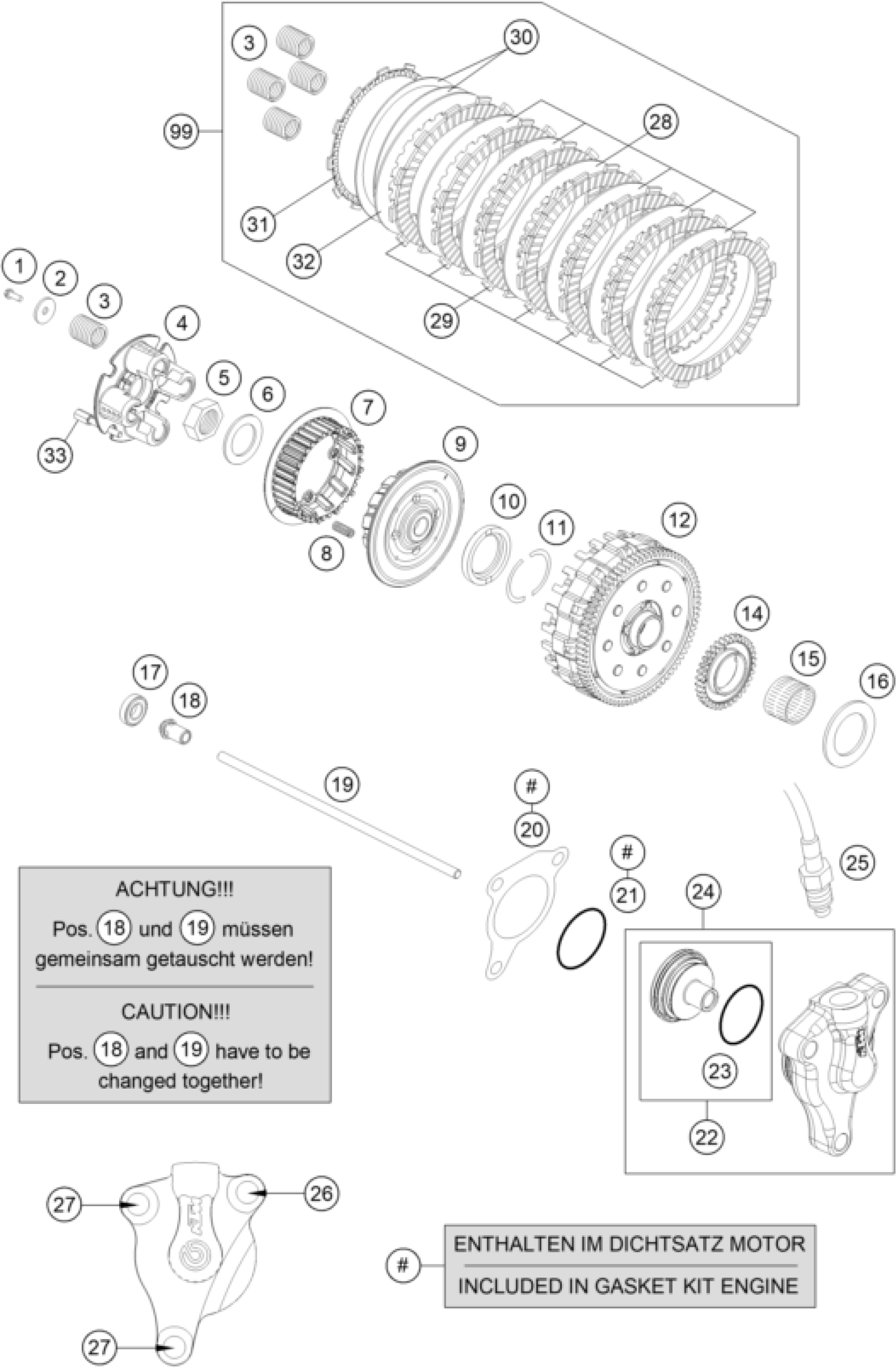 3
30
99
28
31
32
29
1
2
3
4
5
6
7
33
9
8
10
11
12
14
15
16
17
18
19
#
20
#
21
24
25
ACHTUNG!!!

Pos. 18 und 19 müssen gemeinsam getauscht werden!

CAUTION!!!

Pos. 18 and 19 have to be changed together!

23
22
27
26
27
#
ENTHALTEN IM DICHTSATZ MOTOR

INCLUDED IN GASKET KIT ENGINE