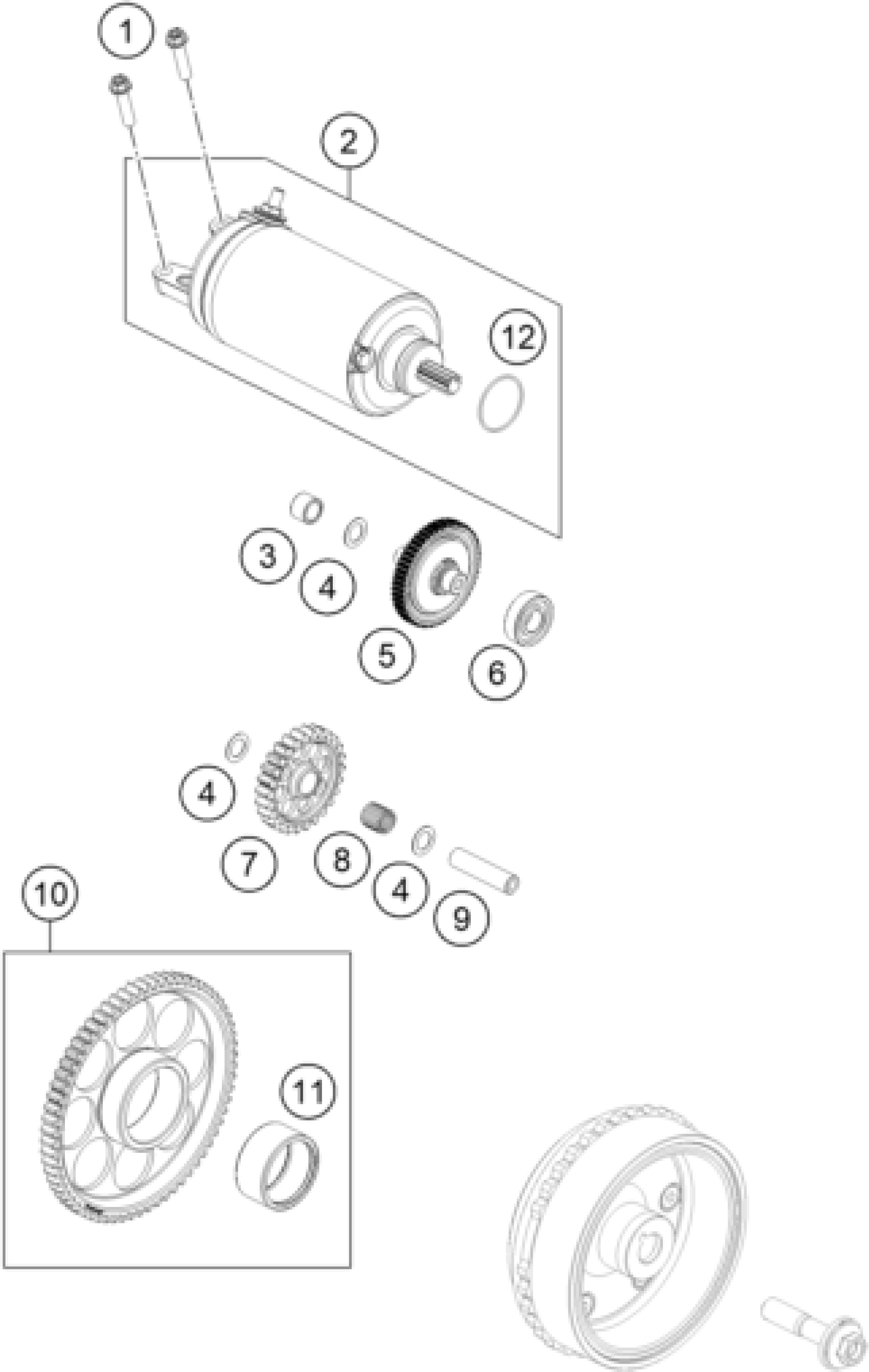 1
2
12
3
4
5
6
4
7
8
4
9
10
11