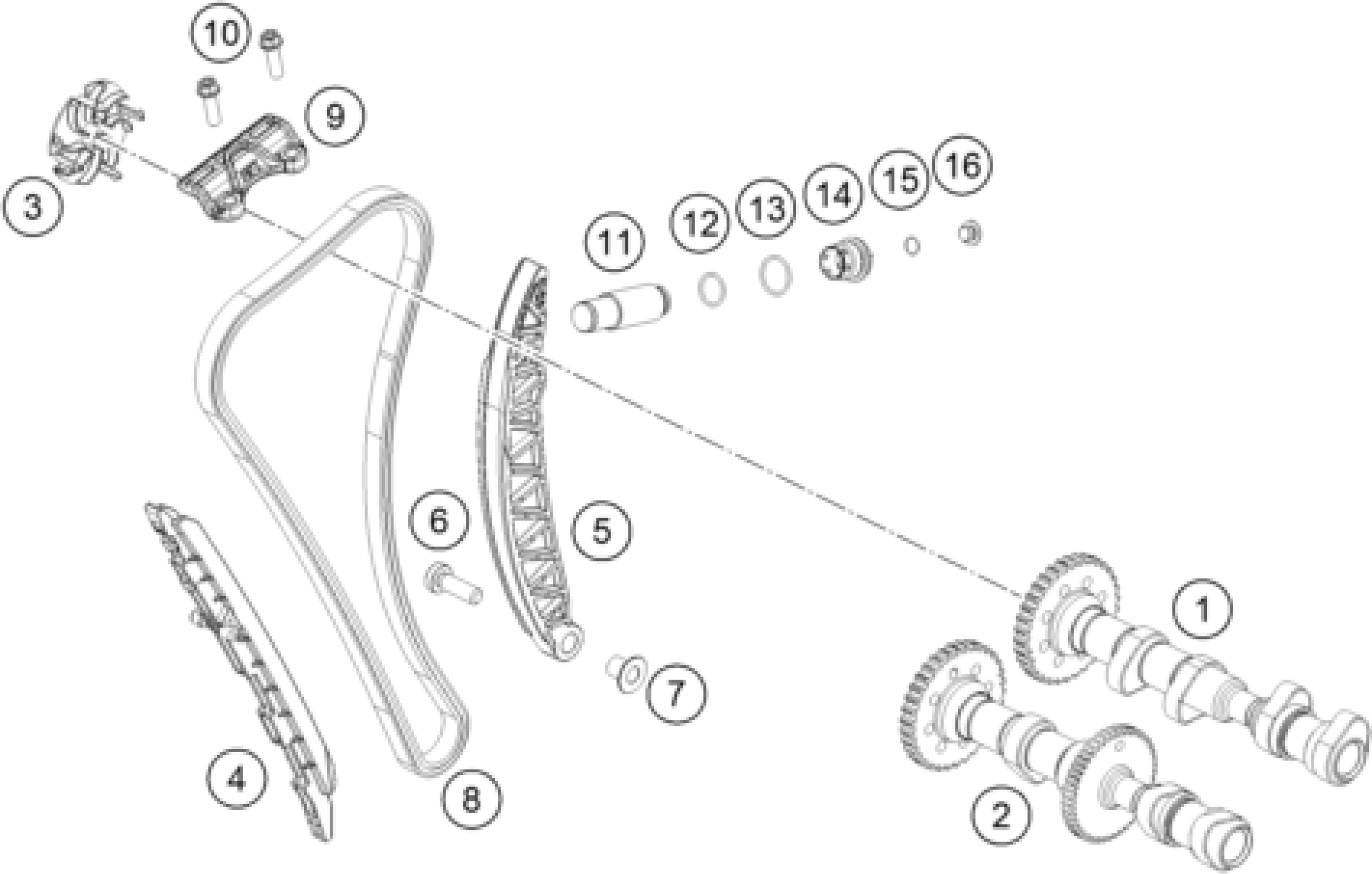 10
9
3
16
15
14
13
12
11
6
5
1
7
4
8
2