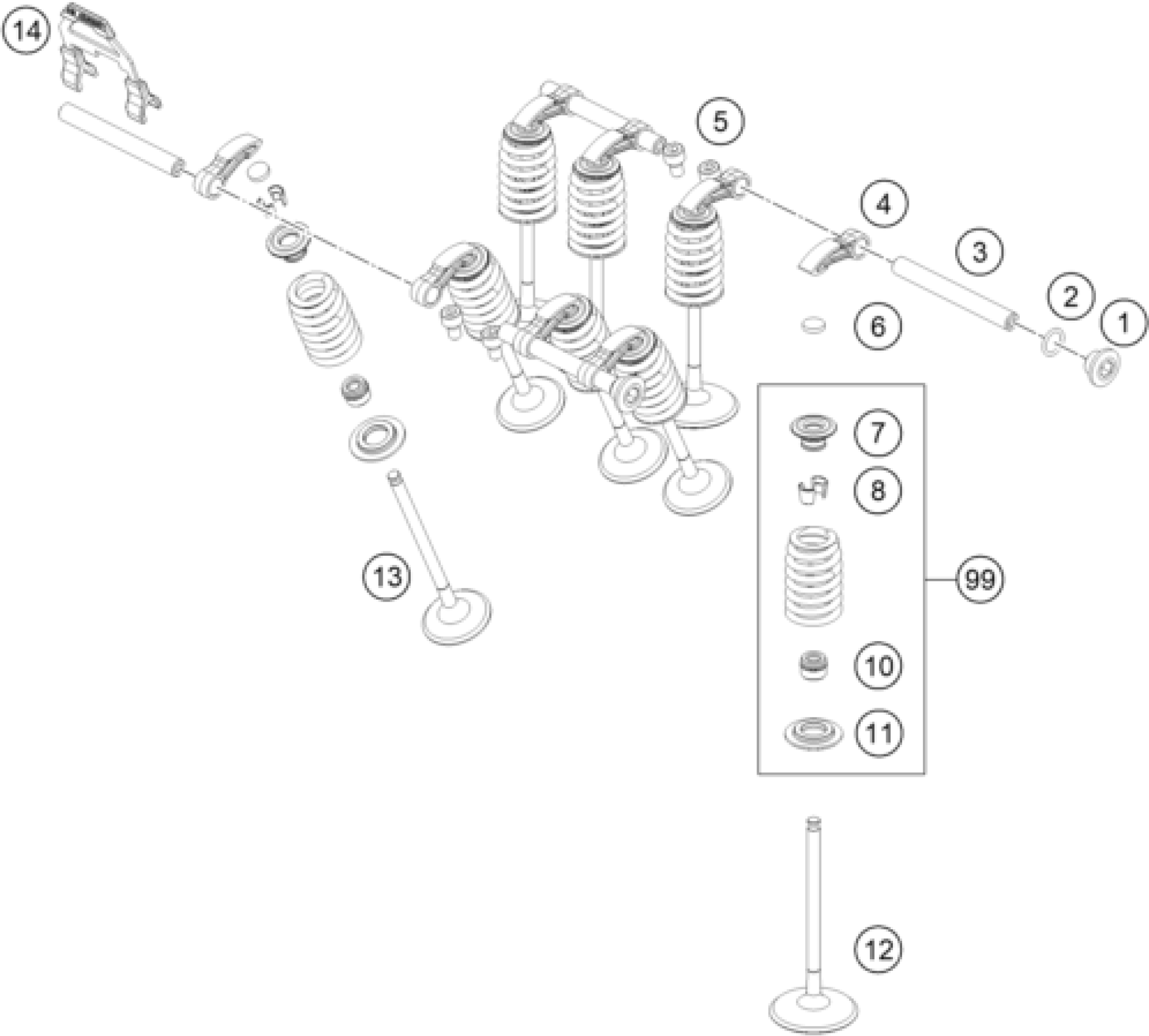 14
5
4
3
2
1
6
7
8
99
10
11
13
12