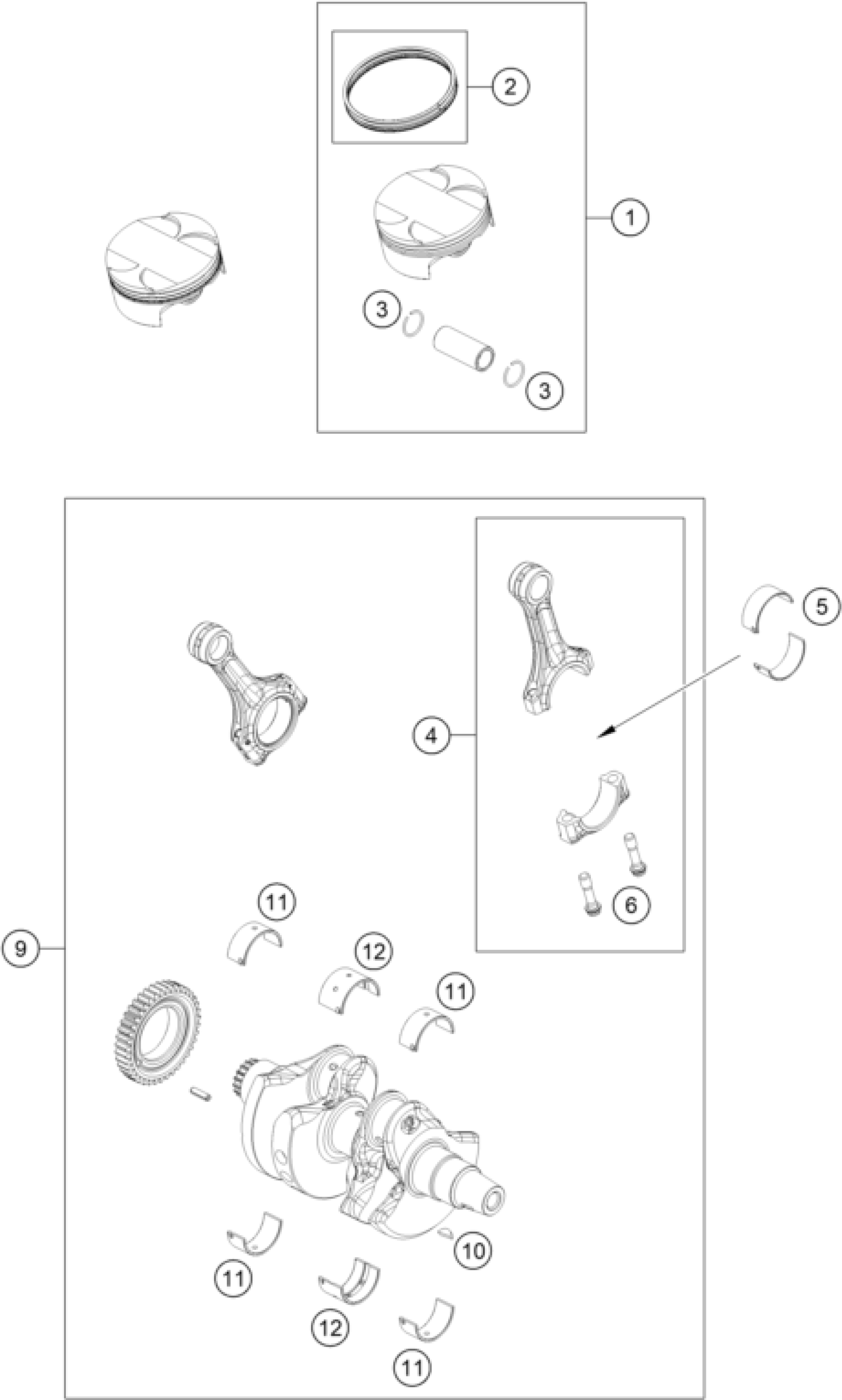 2
1
3
3
5
4
6
11
9
12
11
10
11
12
11