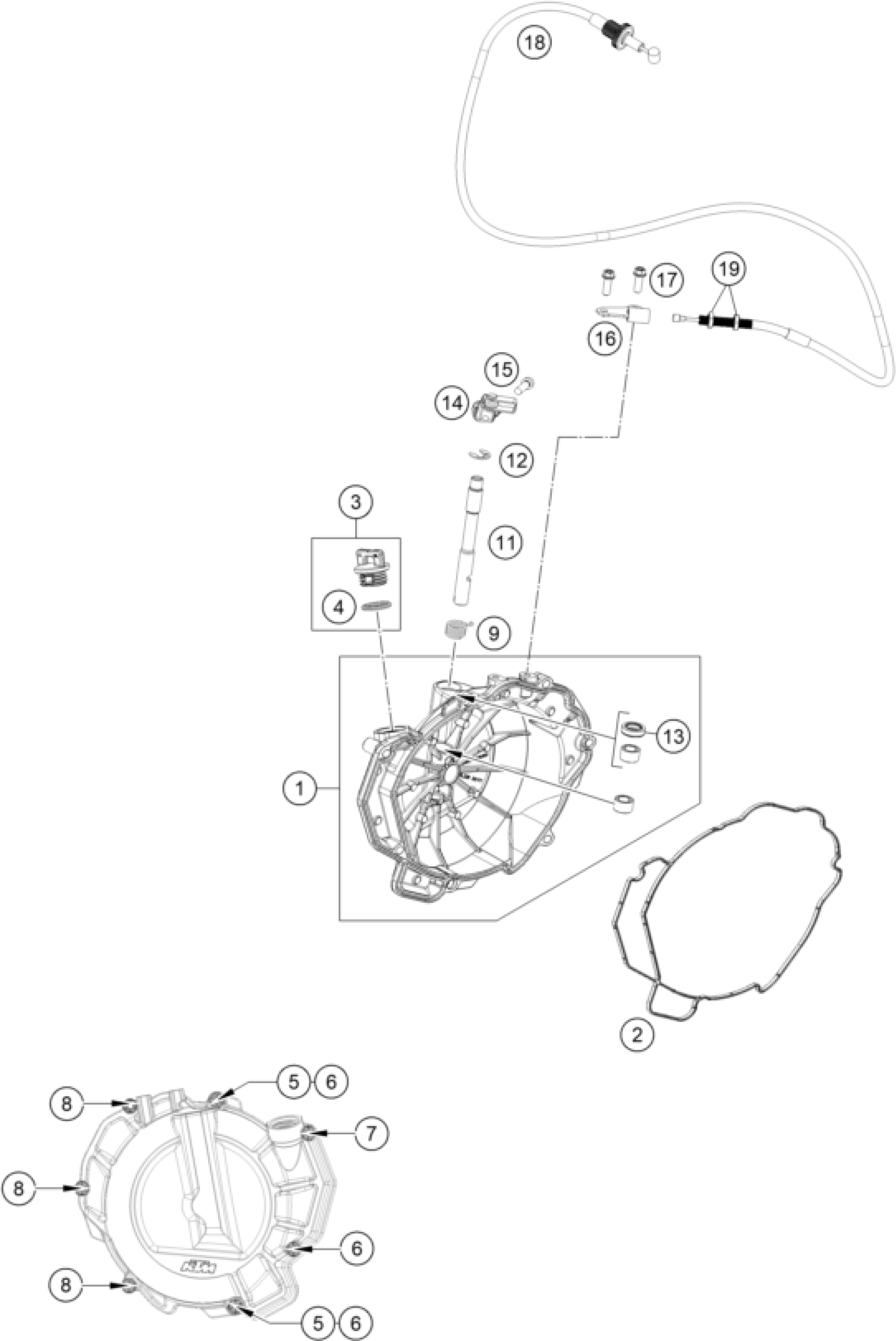 18

17

19

16

15

14

12

3

11

4

9

13

1

2

5 6

8

7

8

6

KTM

8

5 6