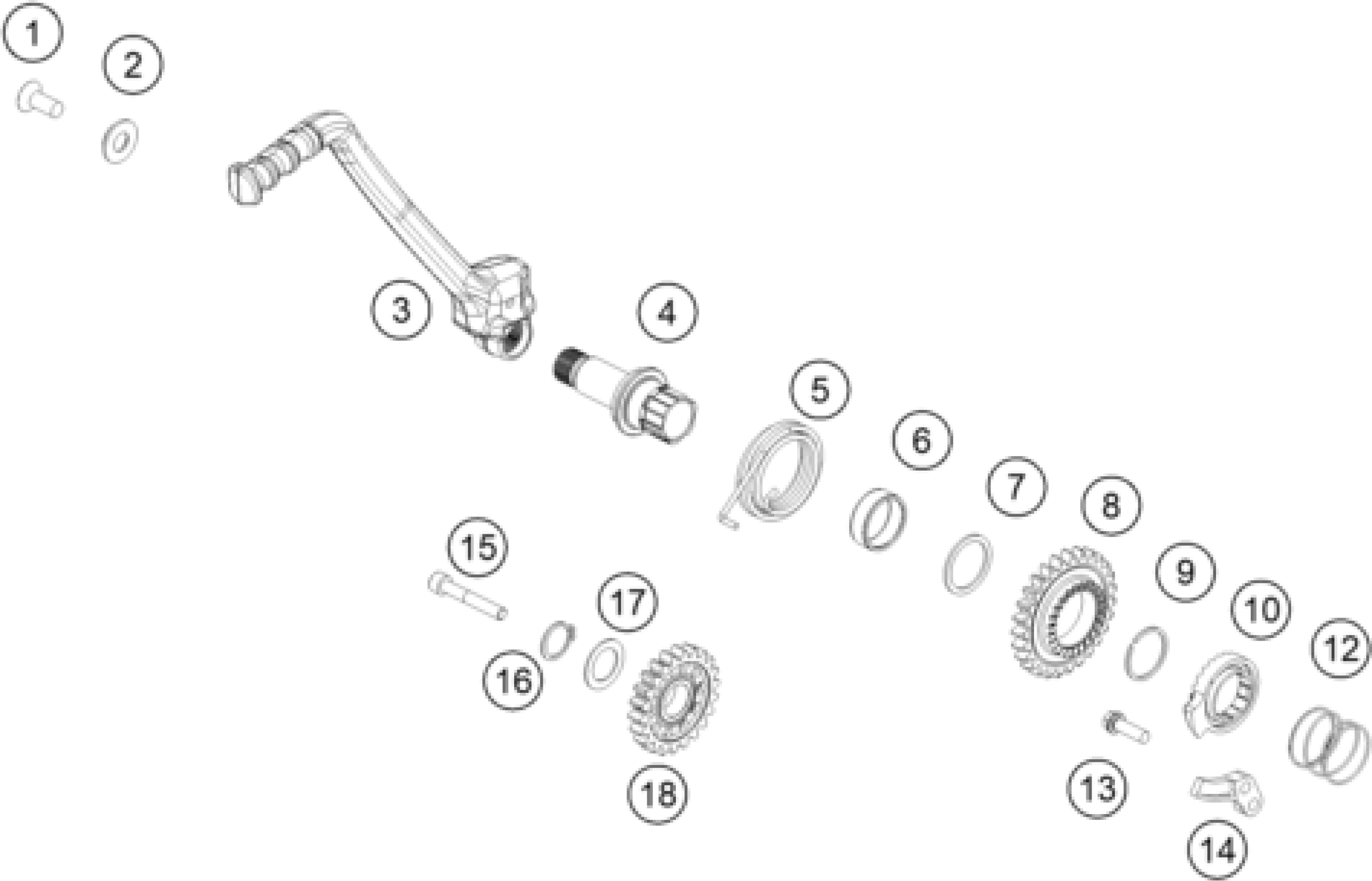 1
2
3
4
5
6
7
8
9
10
12
15
17
16
18
13
14