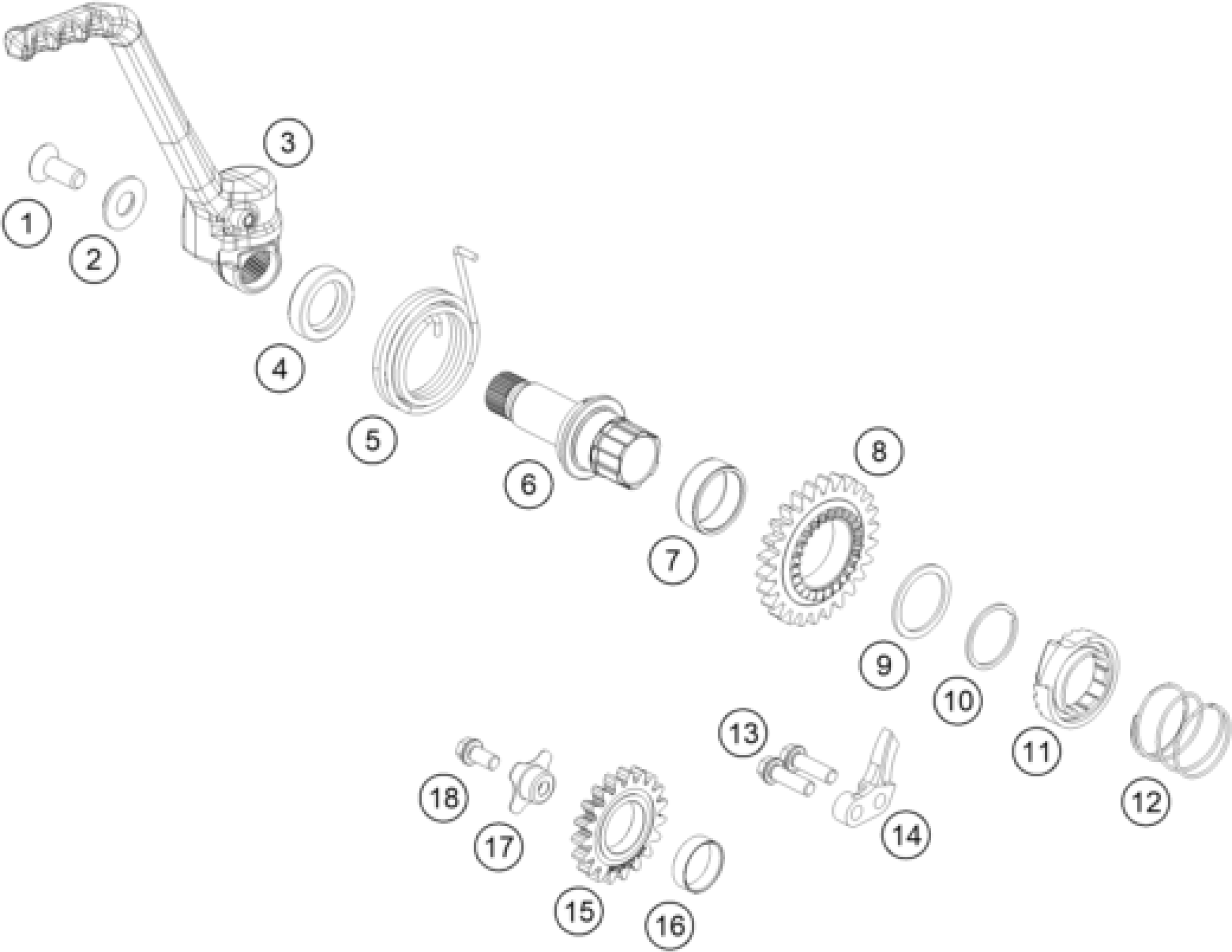 3
1
2
4
5
6
8
7
9
10
11
12
13
14
18
17
15
16