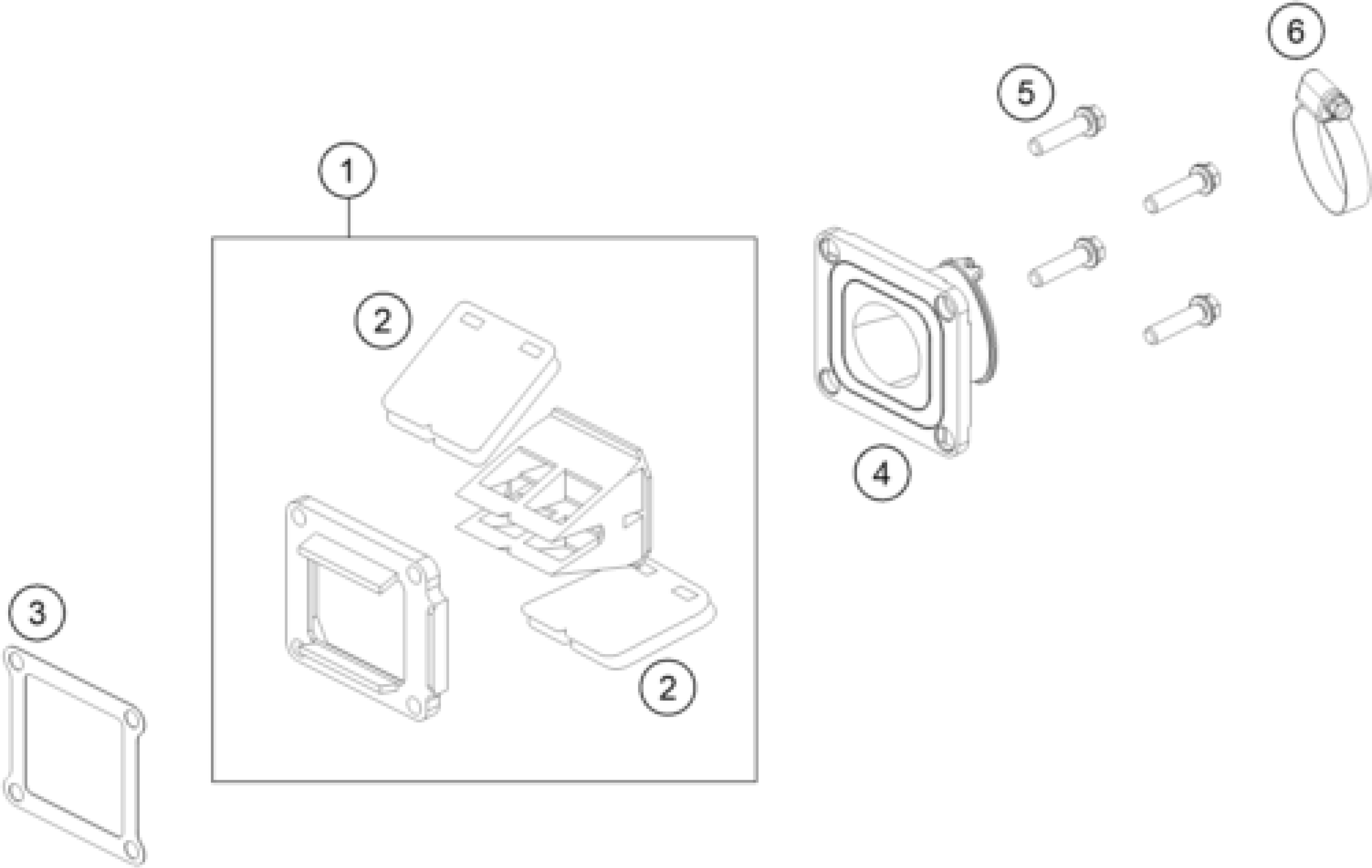 6
5
1
2
4
3
2