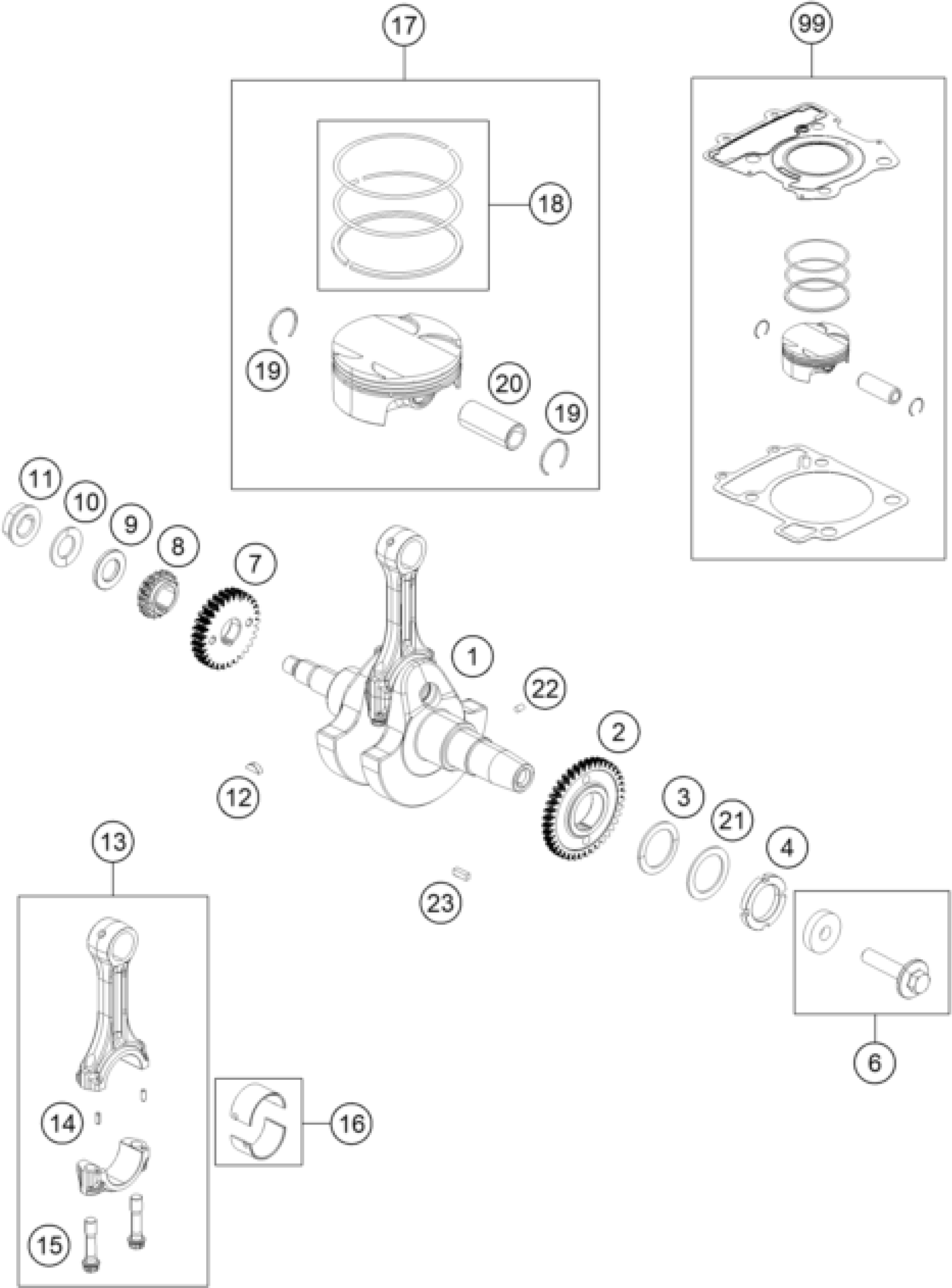 17
99
18
19
20
19
11
10
9
8
7
1
22
2
12
3
21
4
13
23
6
14
16
15