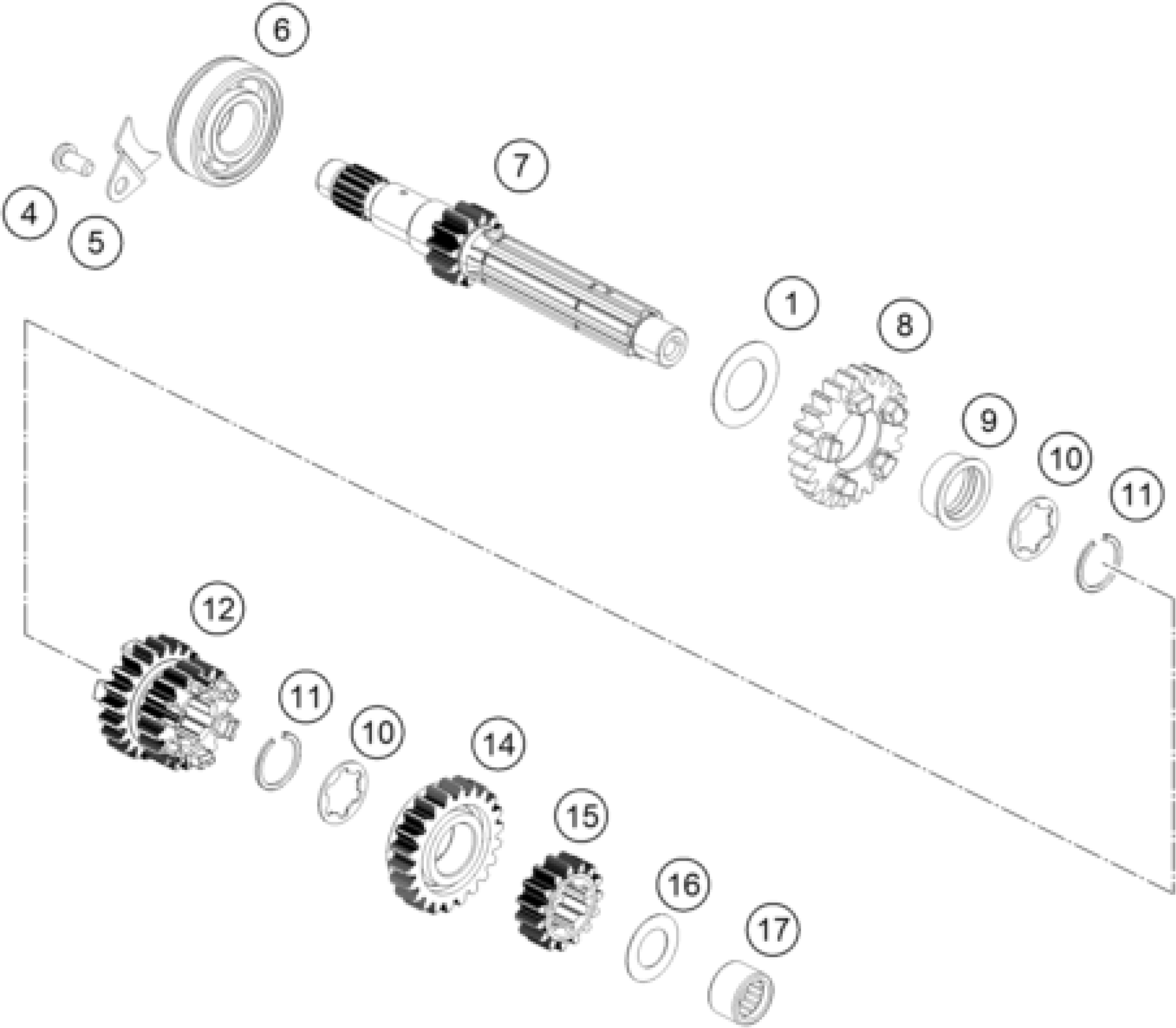 6
7
4
5
1
8
9
10
11
12
11
10
14
15
16
17