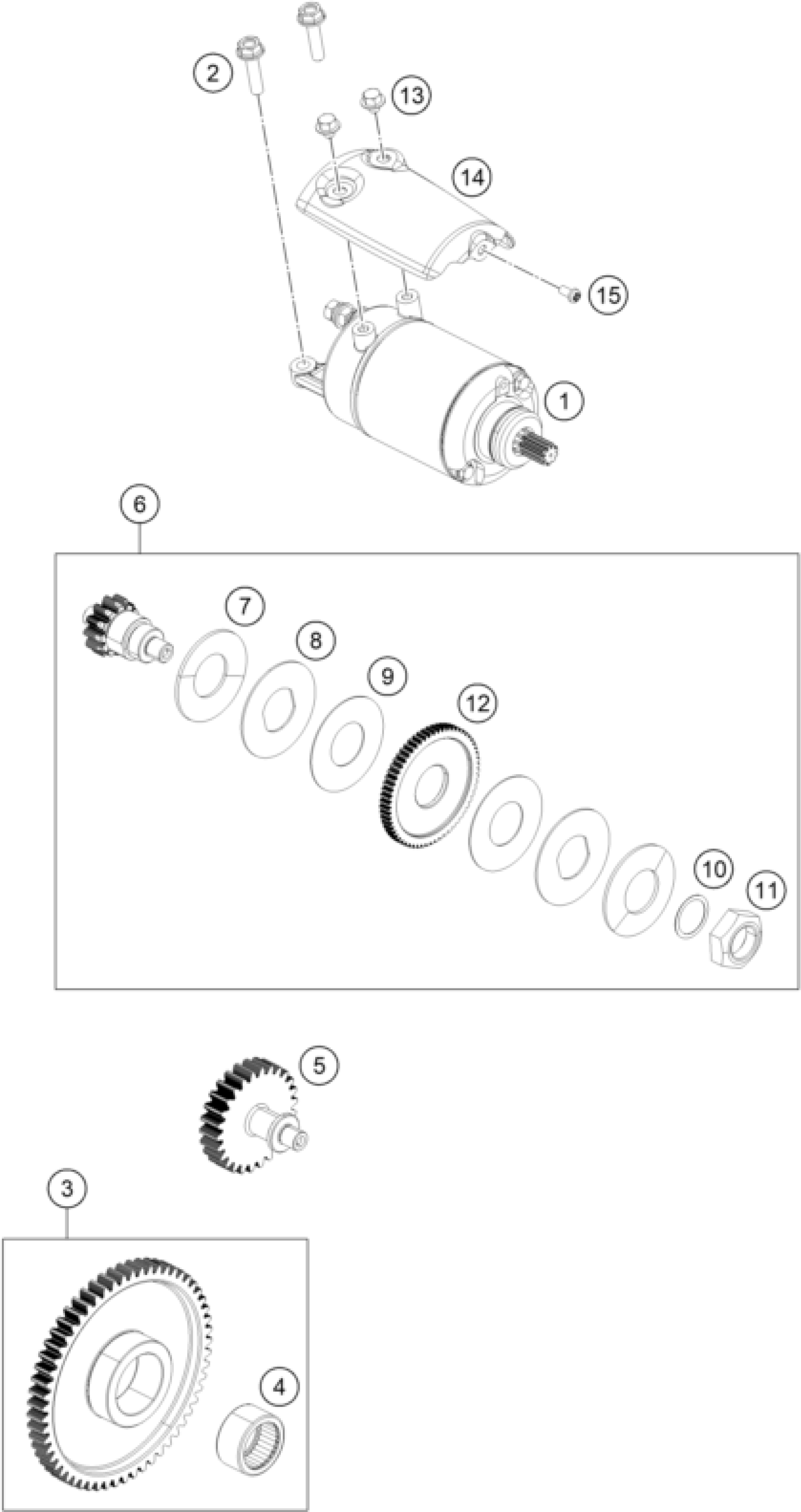 2
13
14
15
1
6
7
8
9
12
10
11
5
3
4