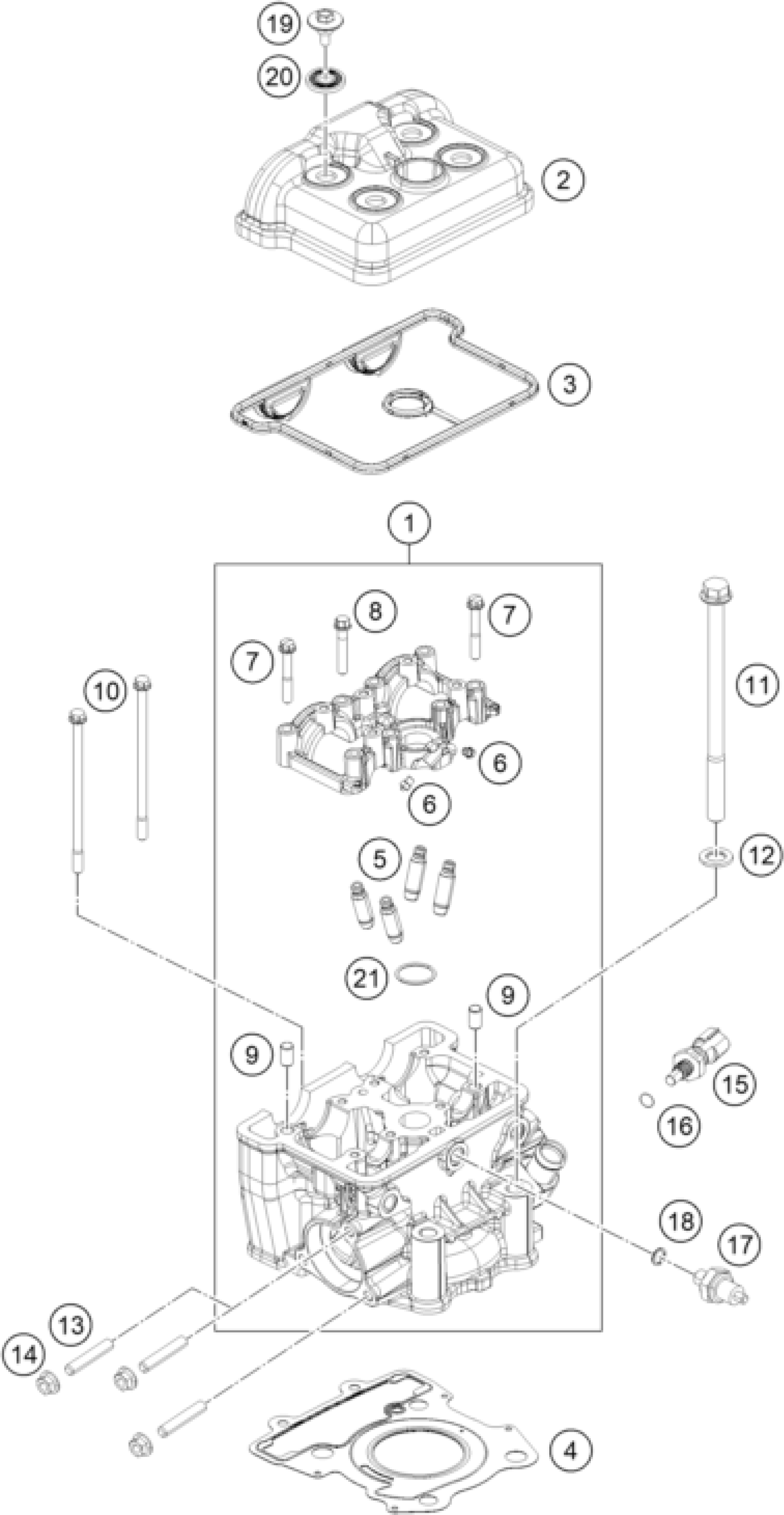 19
20
2
3
1
8
7
7
10
11
6
6
5
12
21
9
9
15
16
18
17
13
14
4