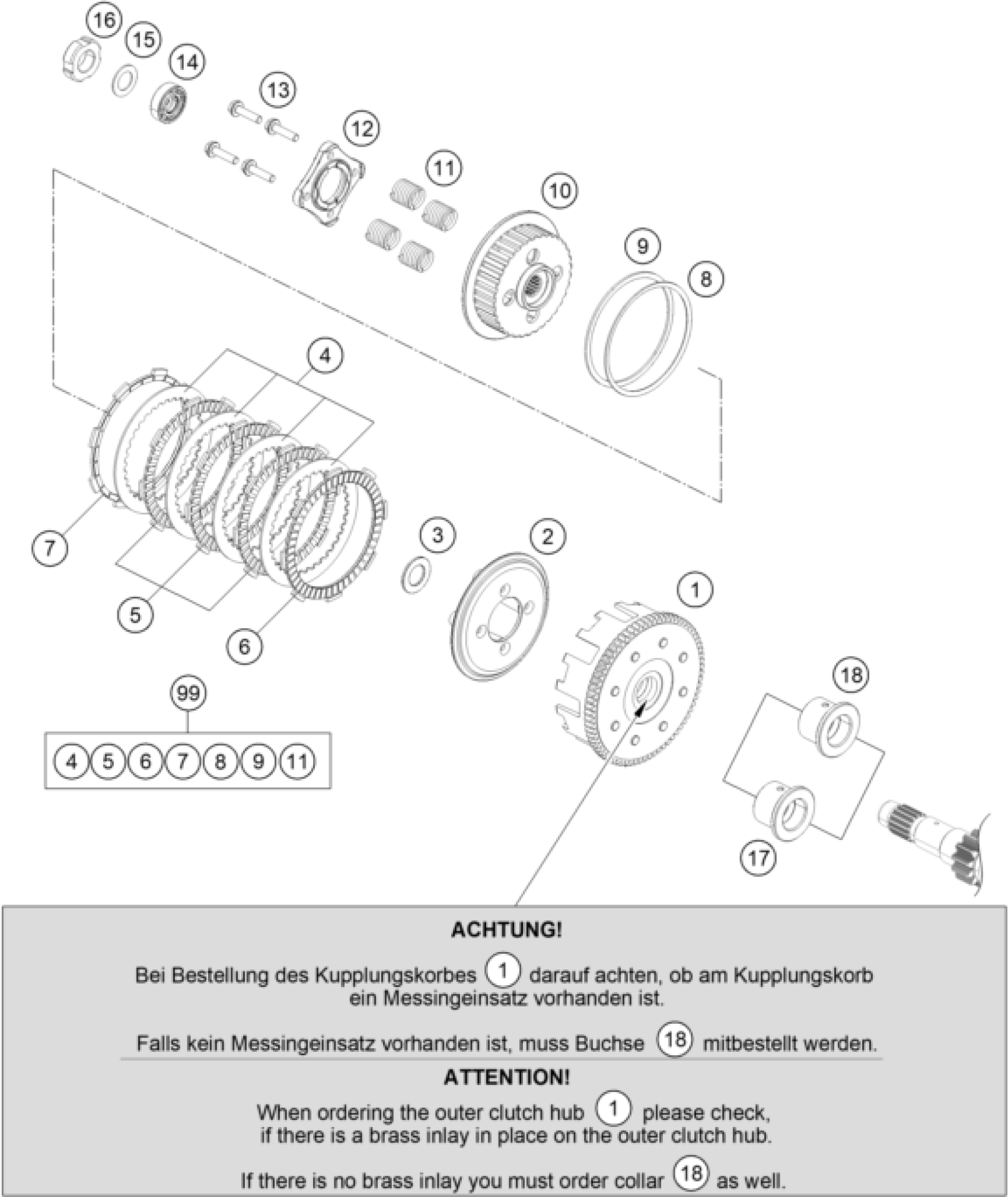 16
15
14
13
12
11
10
9
8
4
7
5
6
3
2
1
18
17
99
4 5 6 7 8 9 11

ACHTUNG!

Bei Bestellung des Kupplungskorbes 1 darauf achten, ob am Kupplungskorb ein Messingeinsatz vorhanden ist.

Falls kein Messingeinsatz vorhanden ist, muss Buchse 18 mitbestellt werden.

ATTENTION!

When ordering the outer clutch hub 1 please check, if there is a brass inlay in place on the outer clutch hub.

If there is no brass inlay you must order collar 18 as well.