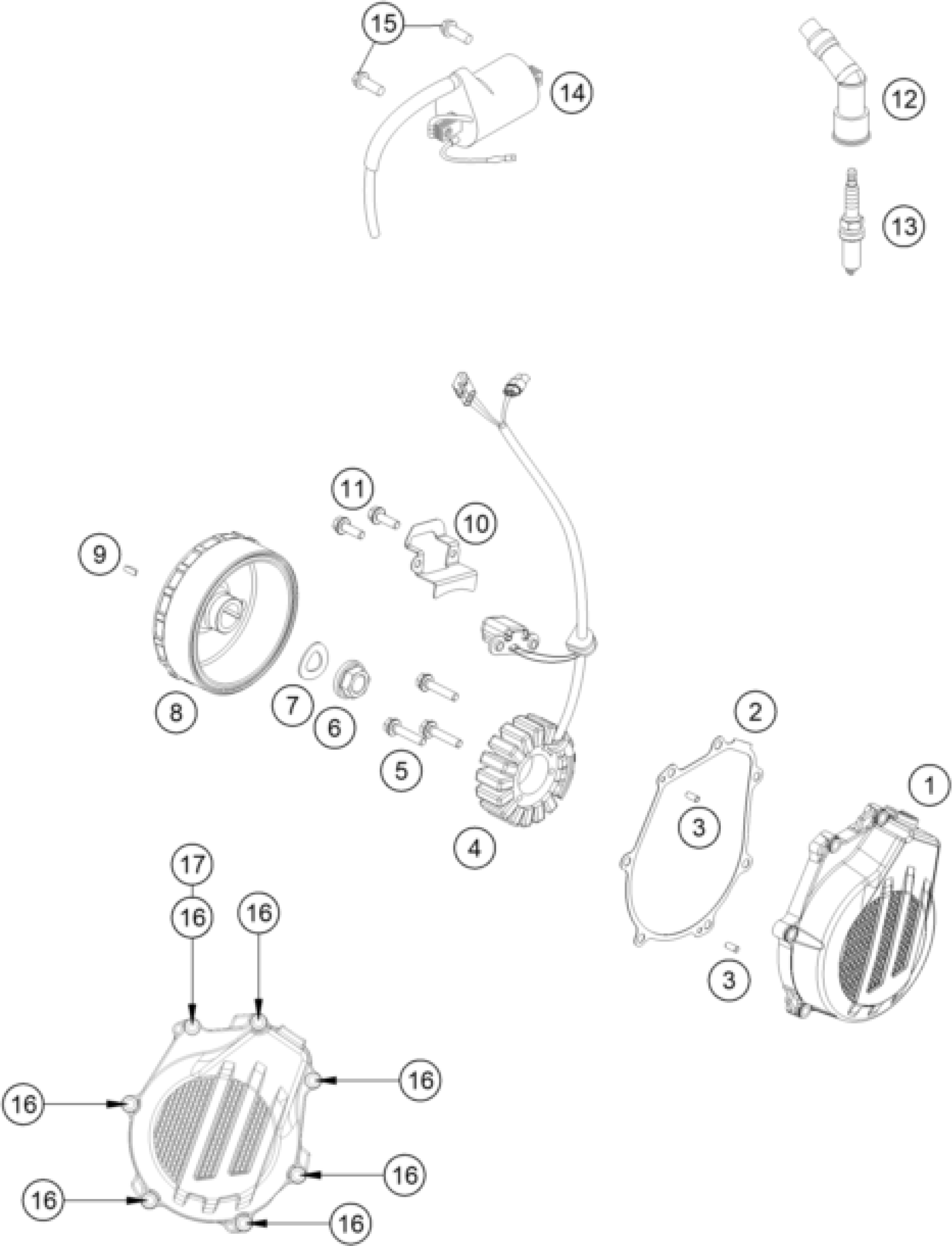 15
14
12
13
11
10
9
8
7
6
5
4
2
1
3
3
17
16
16
16
16
16
16
16