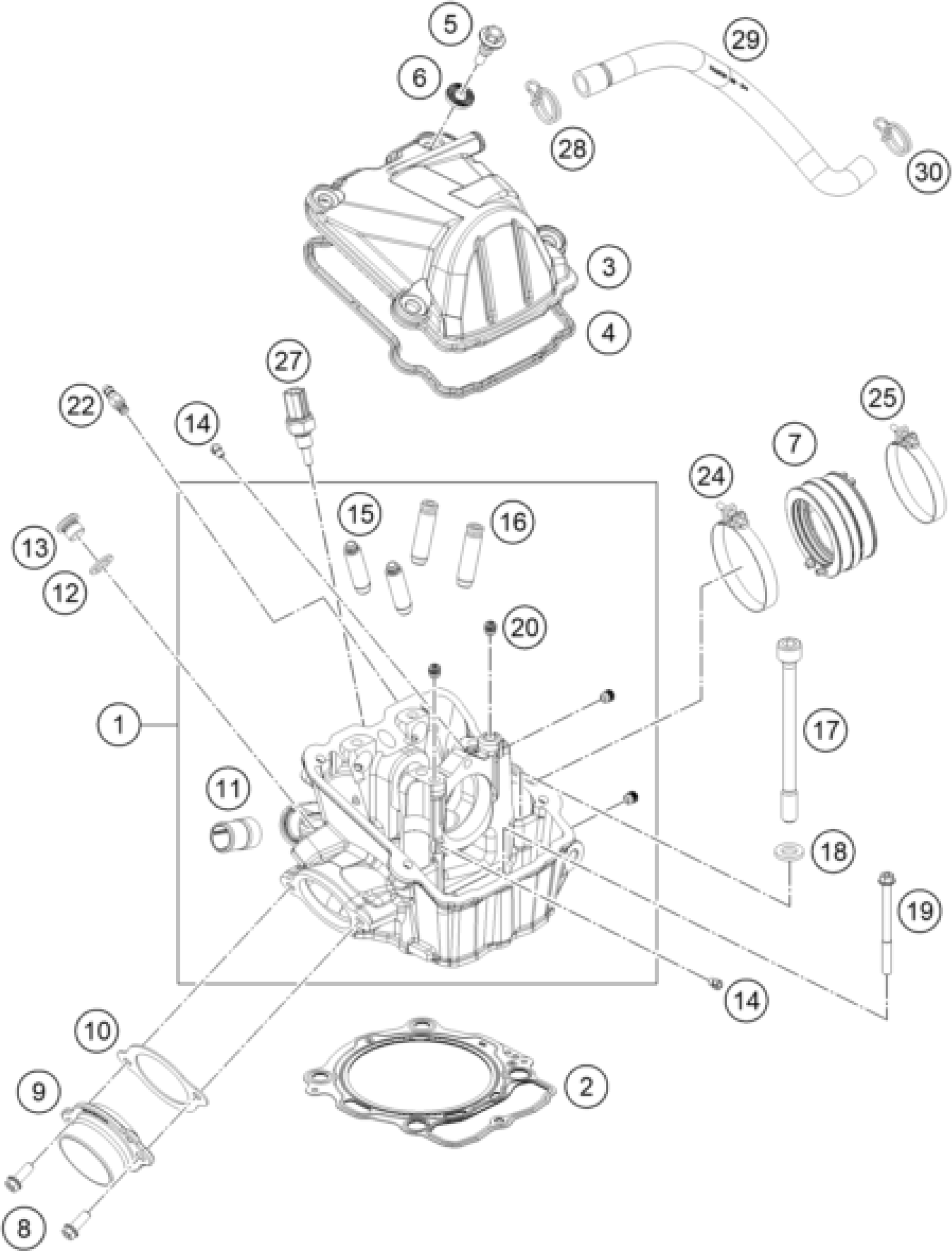 5
29
6
28
30
3
4
27
22
14
25
7
24
15
16
13
12
20
1
17
11
18
19
14
10
2
9
8