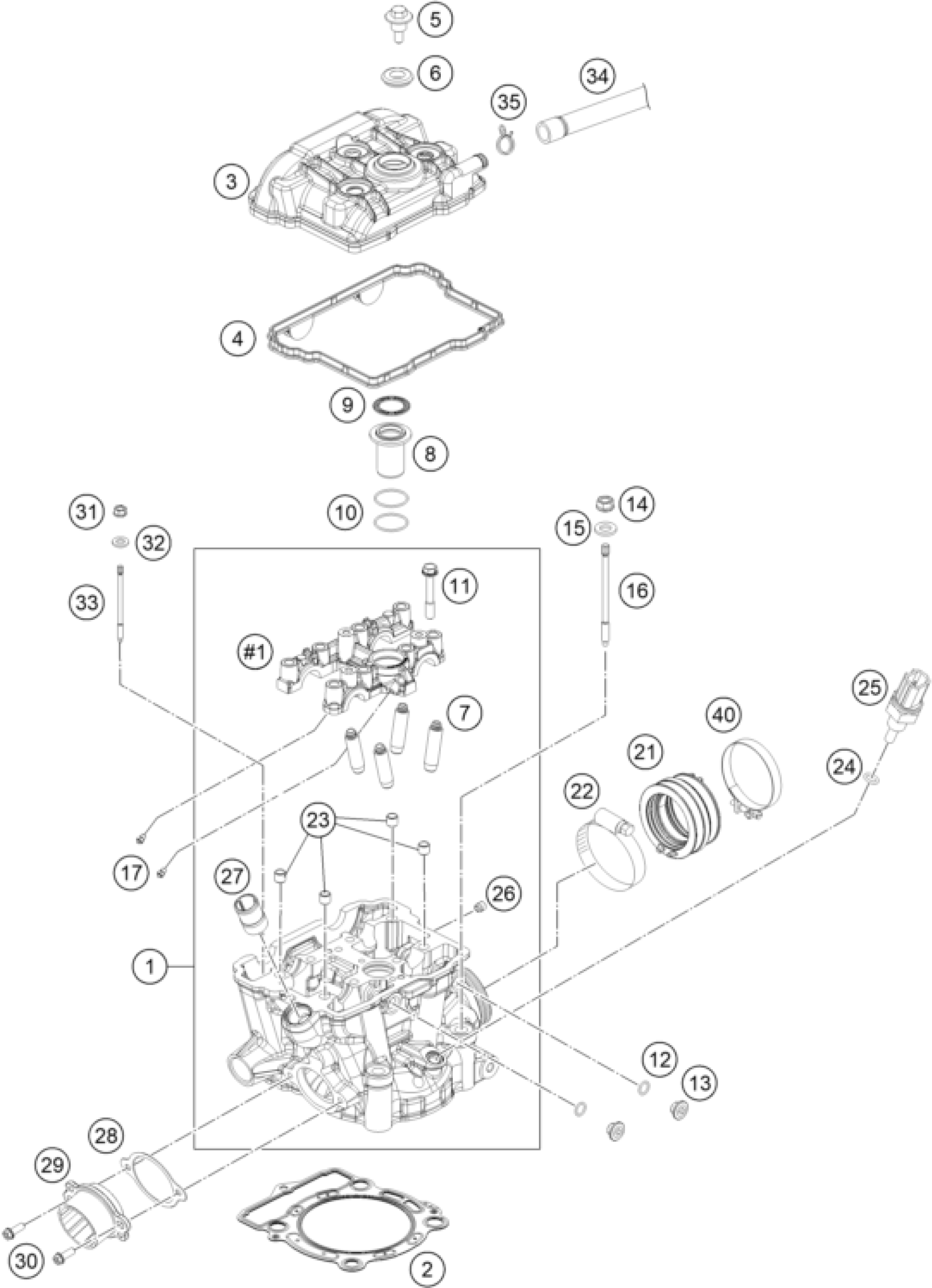 5
6
34
35
3
4
9
8
10
31
32
33
14
15
16
11
#1
7
25
40
21
24
22
23
17
27
26
1
12
13
28
29
30
2