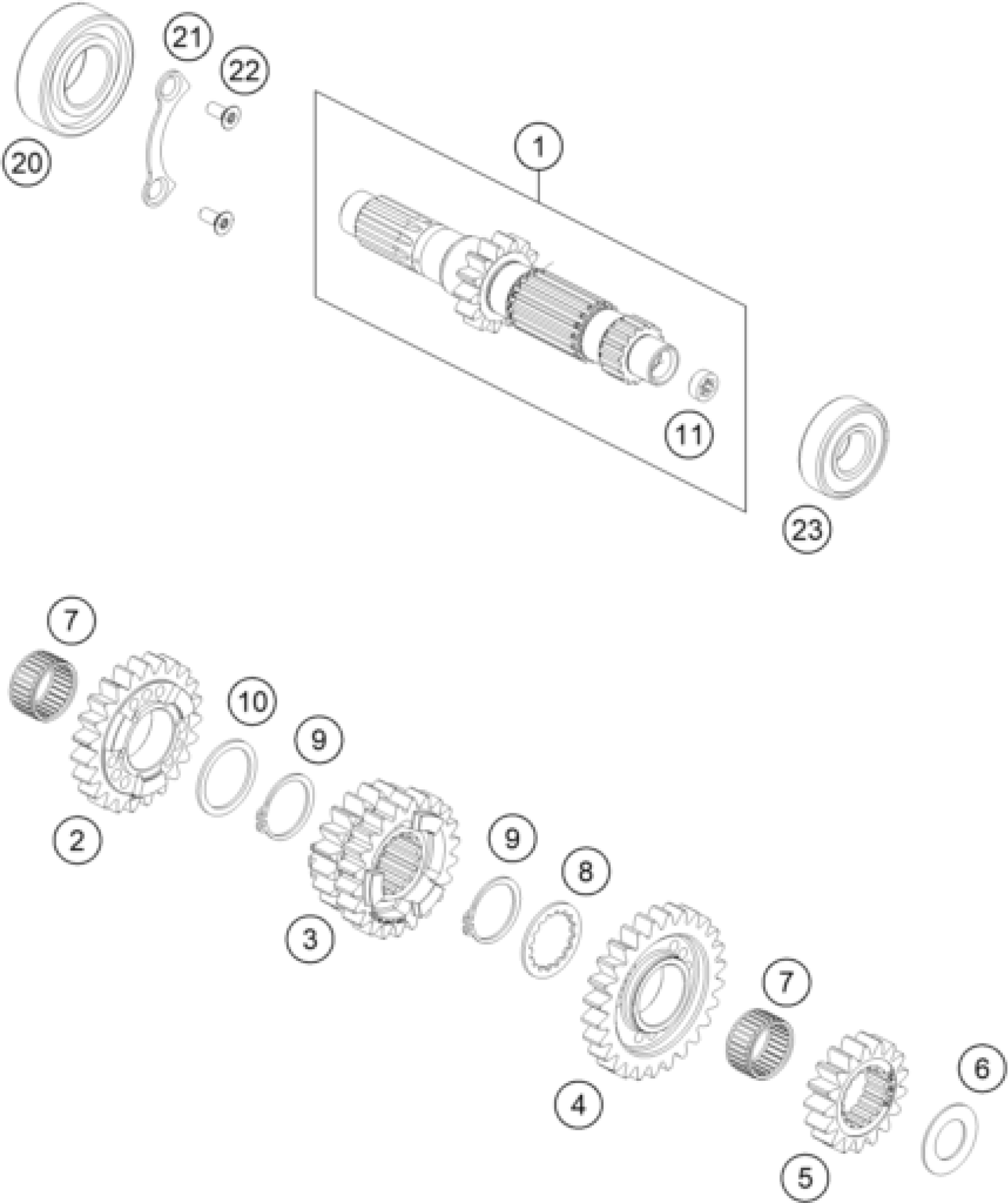 21
22
20
1
11
23
7
10
9
2
9
8
3
7
4
6
5