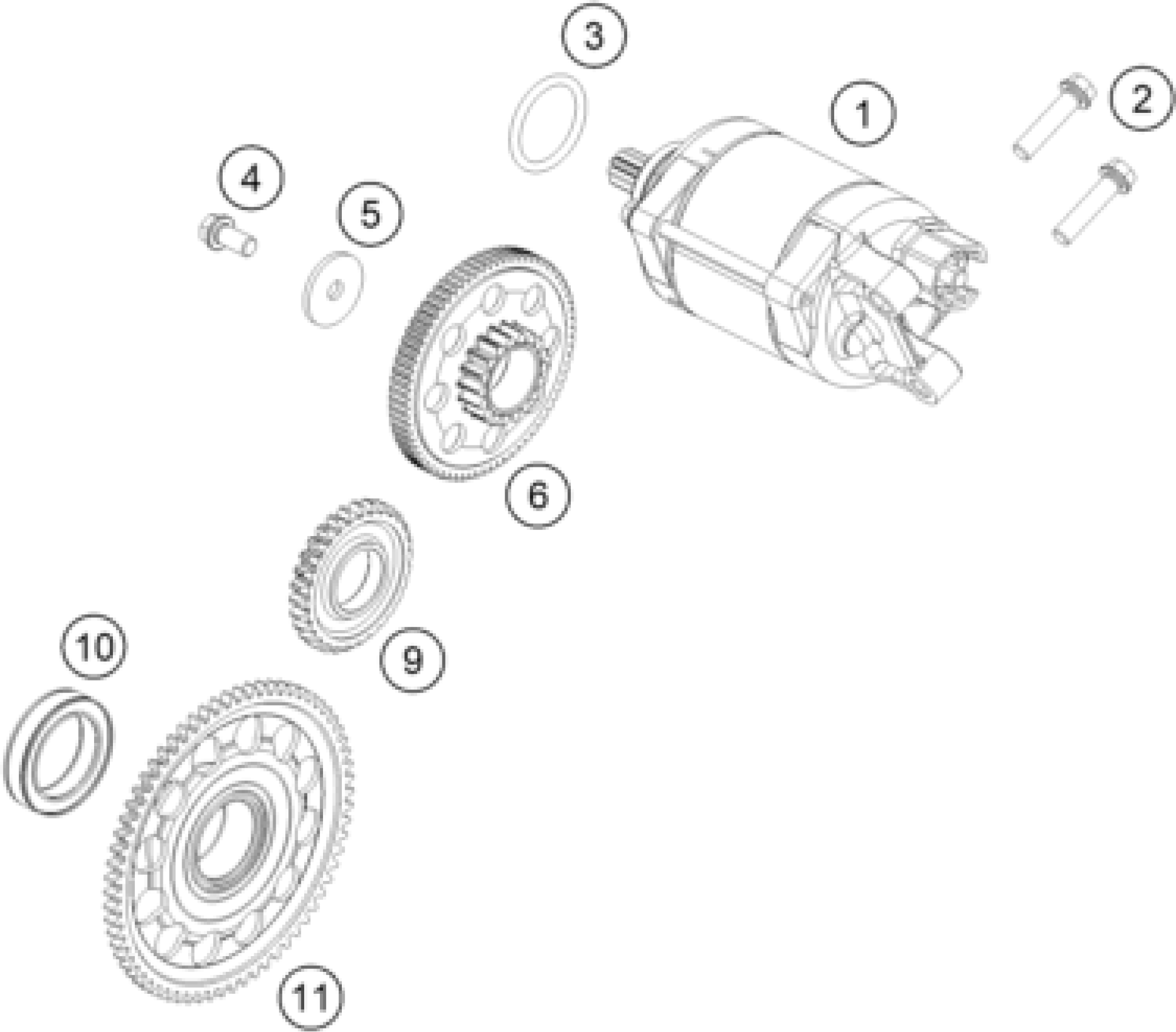 3
1
2
4
5
6
9
10
11