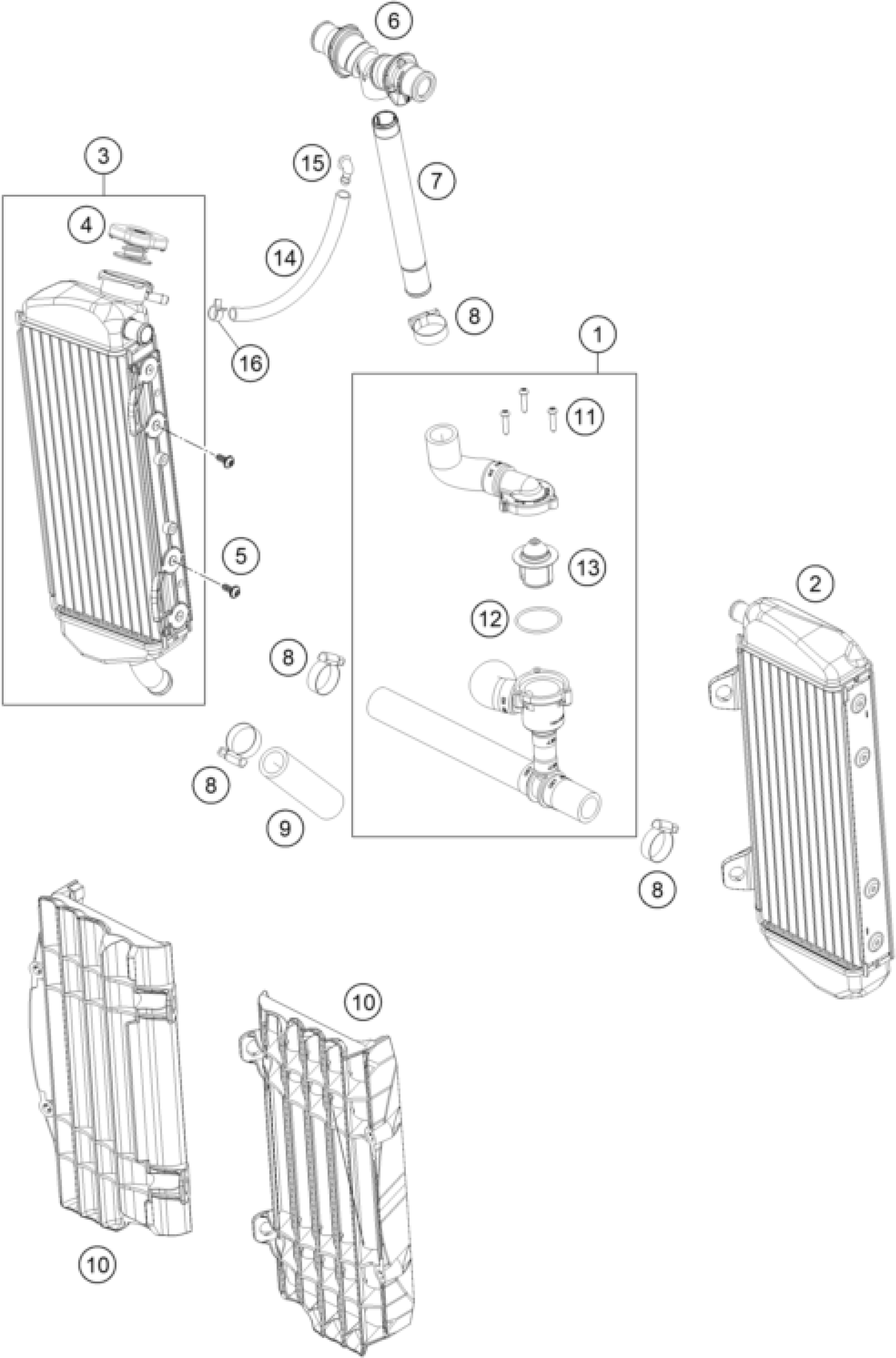 6
3
15
7
4
14
8
16
1
11
5
13
2
12
8
8
9
8
10
10