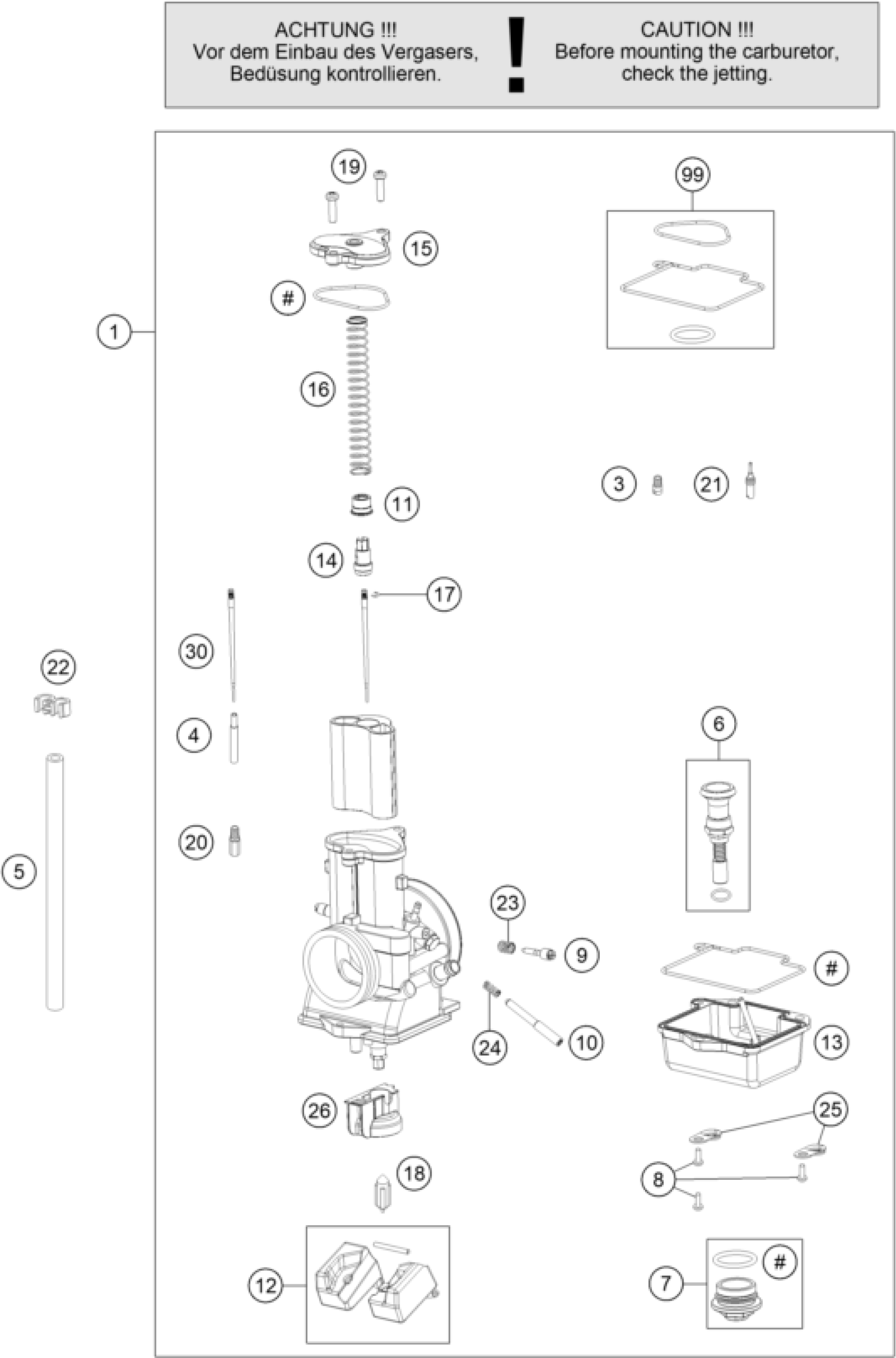 ACHTUNG !!!
Vor dem Einbau des Vergasers, Bedüsung kontrollieren.

!

CAUTION !!!
Before mounting the carburetor, check the jetting.

19
99
15
#
1
16
3
21
11
14
17
30
22
4
6
20
5
23
9
#
24
10
13
26
25
18
8
12
7
#