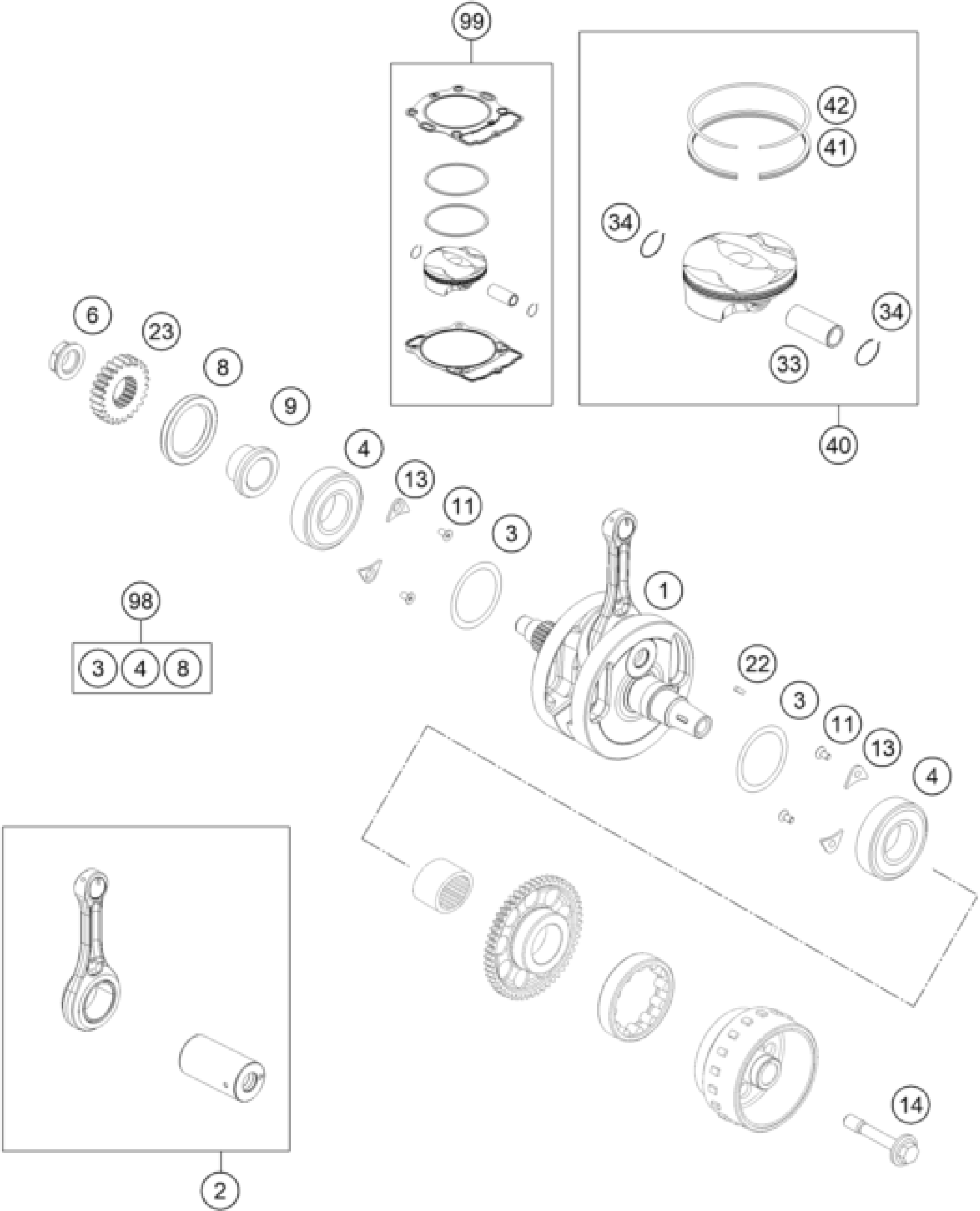 99
42
41
34
34
33
40
6
23
8
9
4
13
11
3
1
98
3
4
8
22
3
11
13
4
14
2