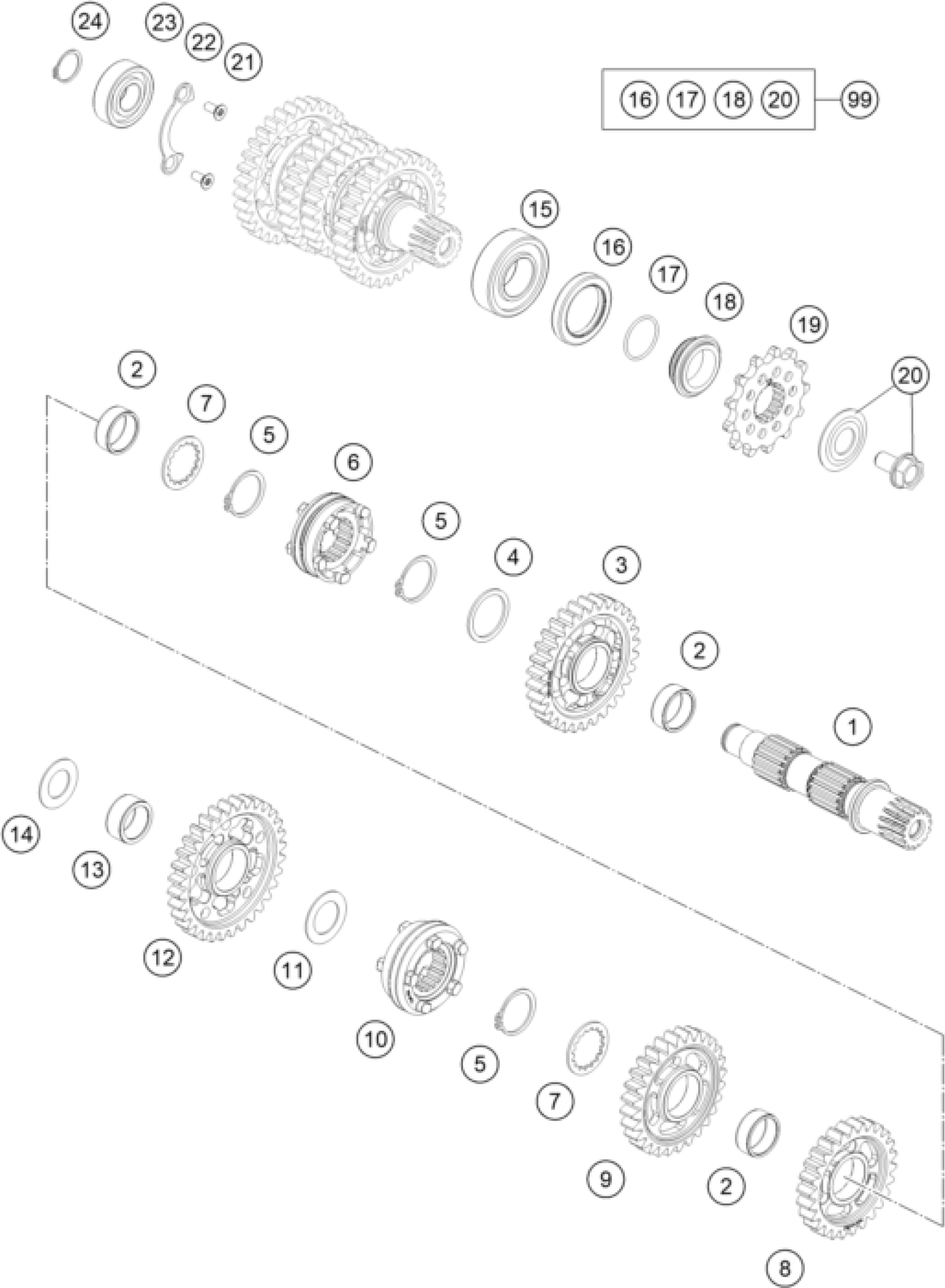 24
23
22
21
16 17 18 20 99
15
16
17
18
19
20
2
7
5
6
5
4
3
2
1
14
13
12
11
10
5
7
9
2
8