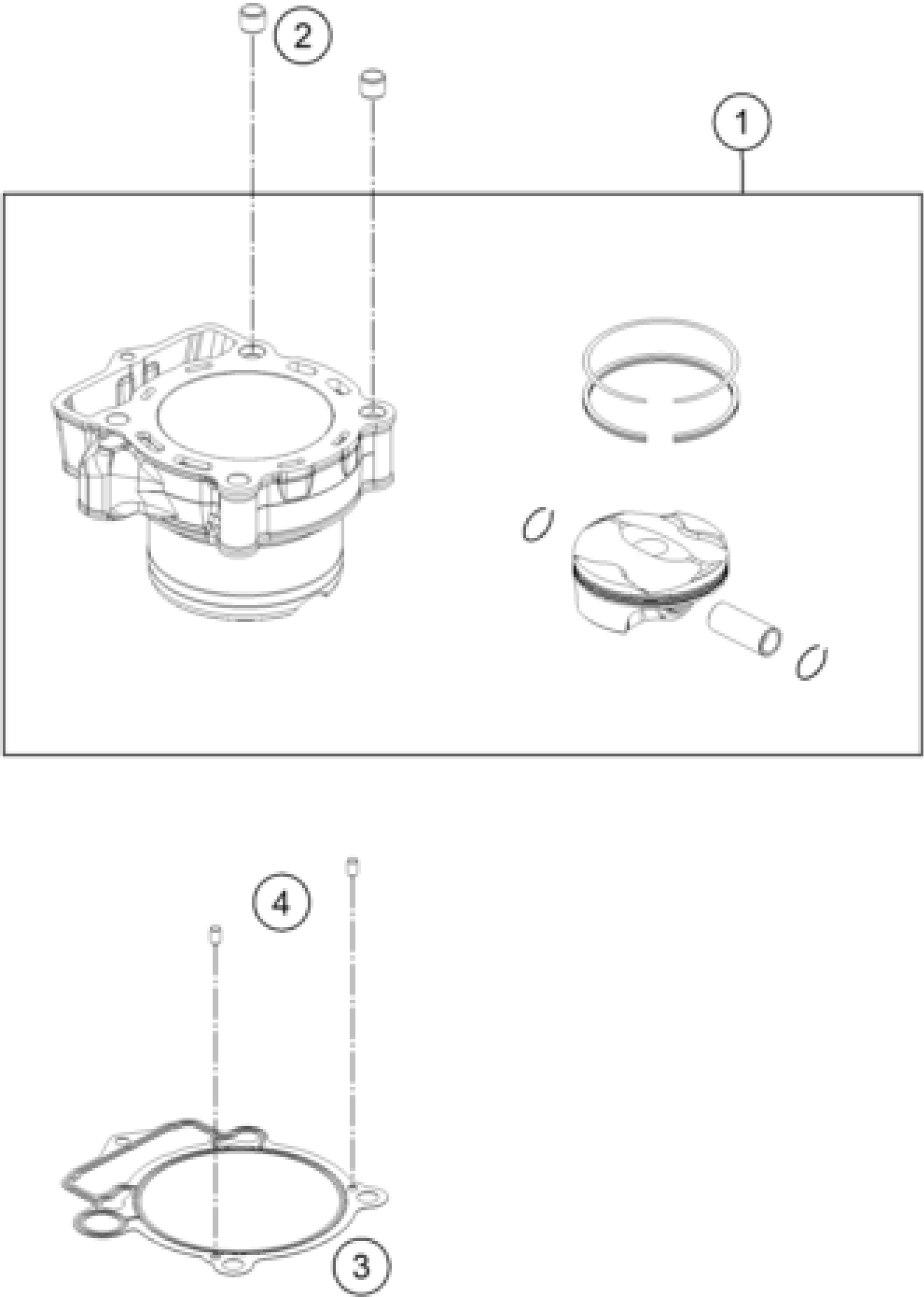 2

1

4

3