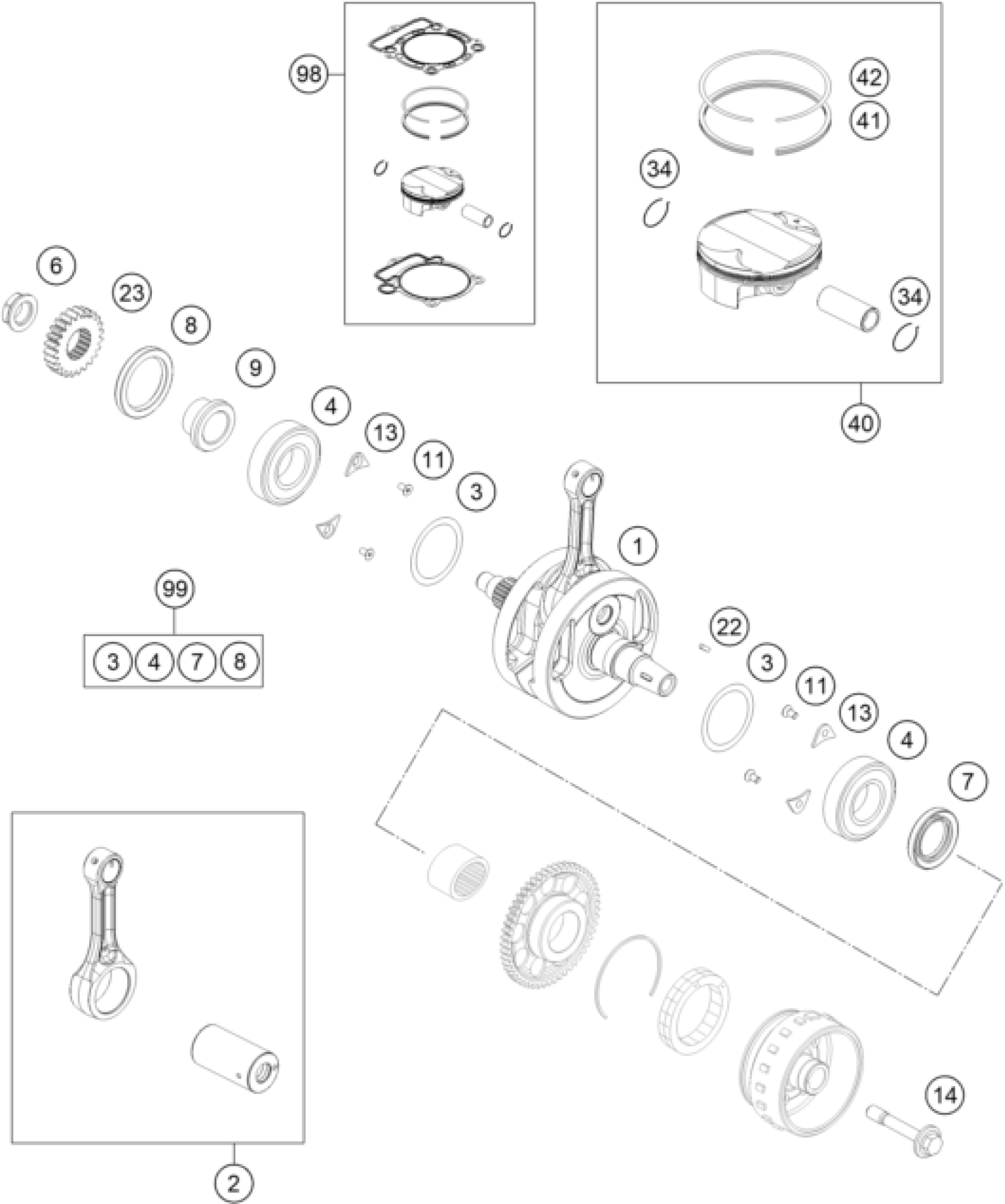 98

42

41

34

34

40

6

23

8

9

4

13

11

3

1

99

3 4 7 8

22

3

11

13

4

7

14

2