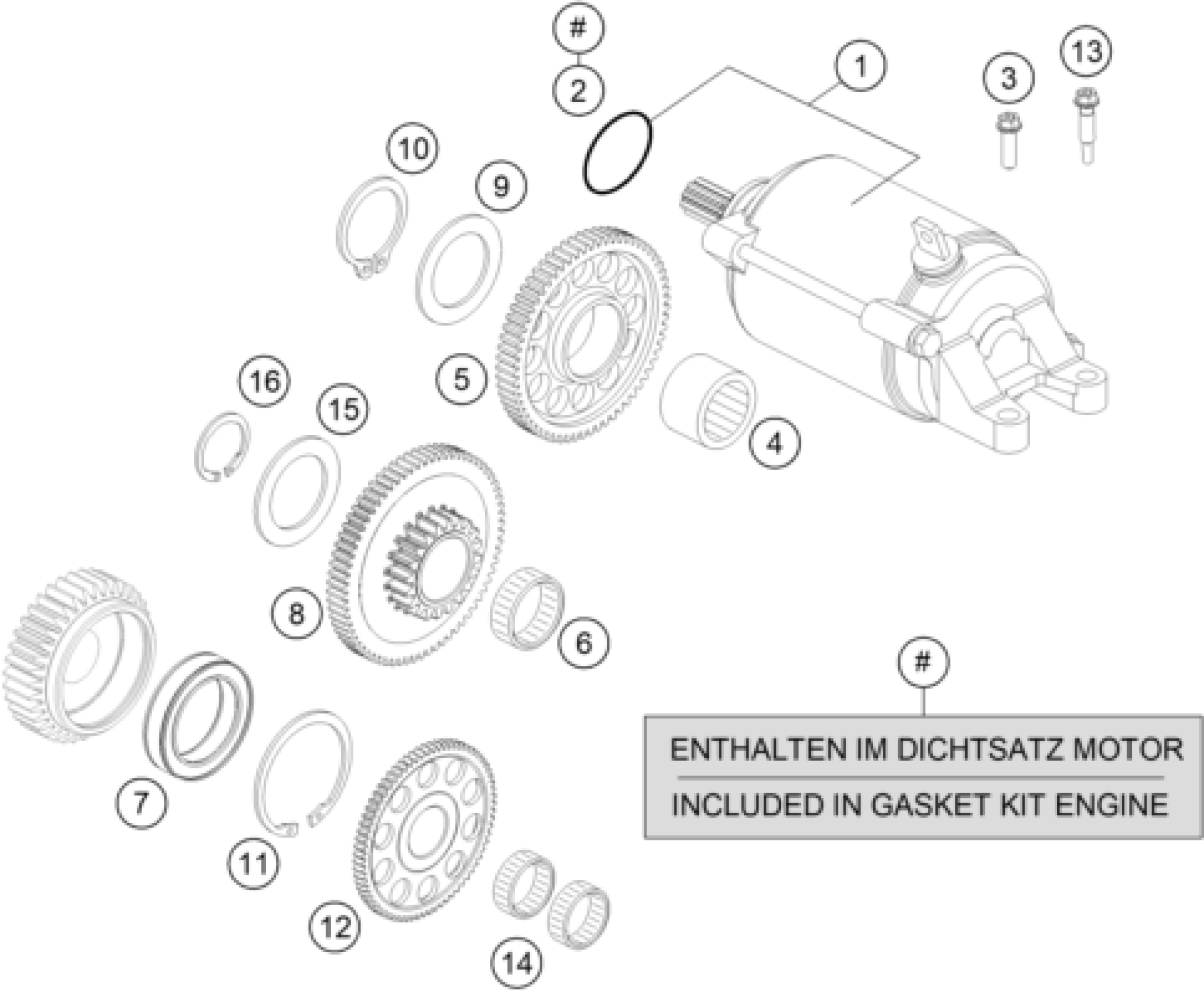 #
2
1
3
13
10
9
5
4
16
15
8
6
7
11
12
14
#
ENTHALTEN IM DICHTSATZ MOTOR
INCLUDED IN GASKET KIT ENGINE