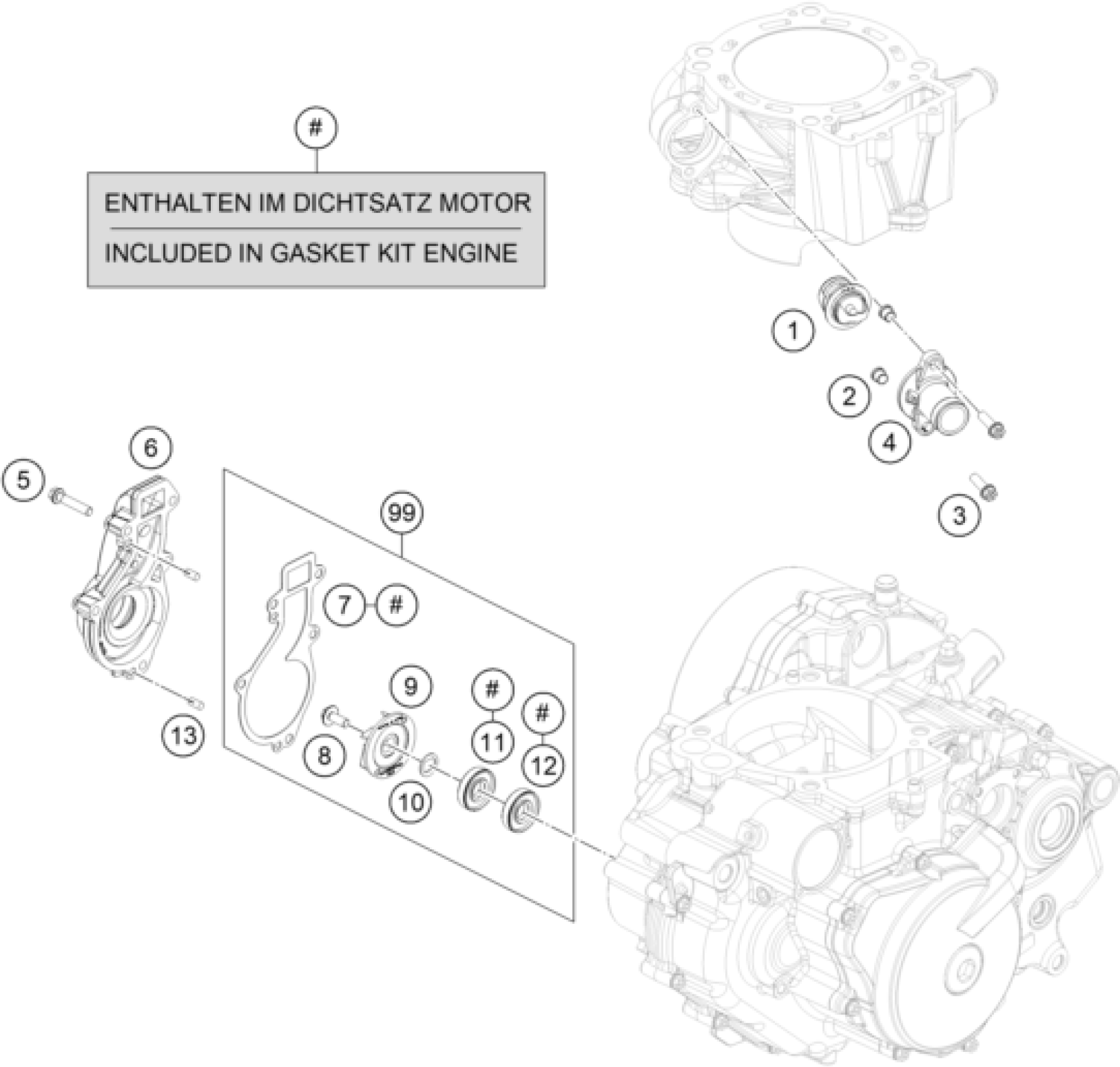 #

ENTHALTEN IM DICHTSATZ MOTOR

INCLUDED IN GASKET KIT ENGINE

1

2

4

3

6

5

99

7 #

9

#

11

#

12

8

10

13