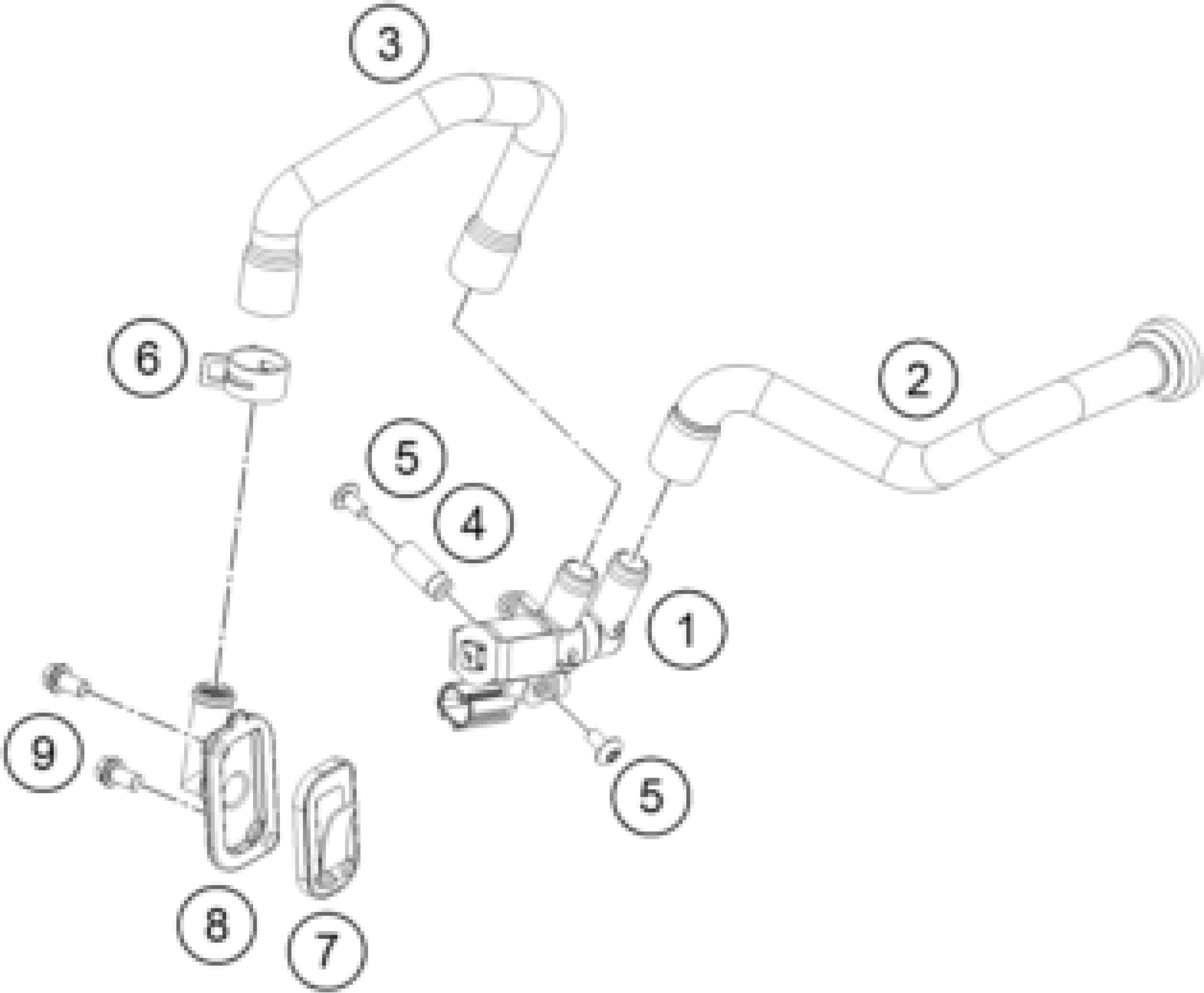 3

6

2

5

4

1

9

5

8

7