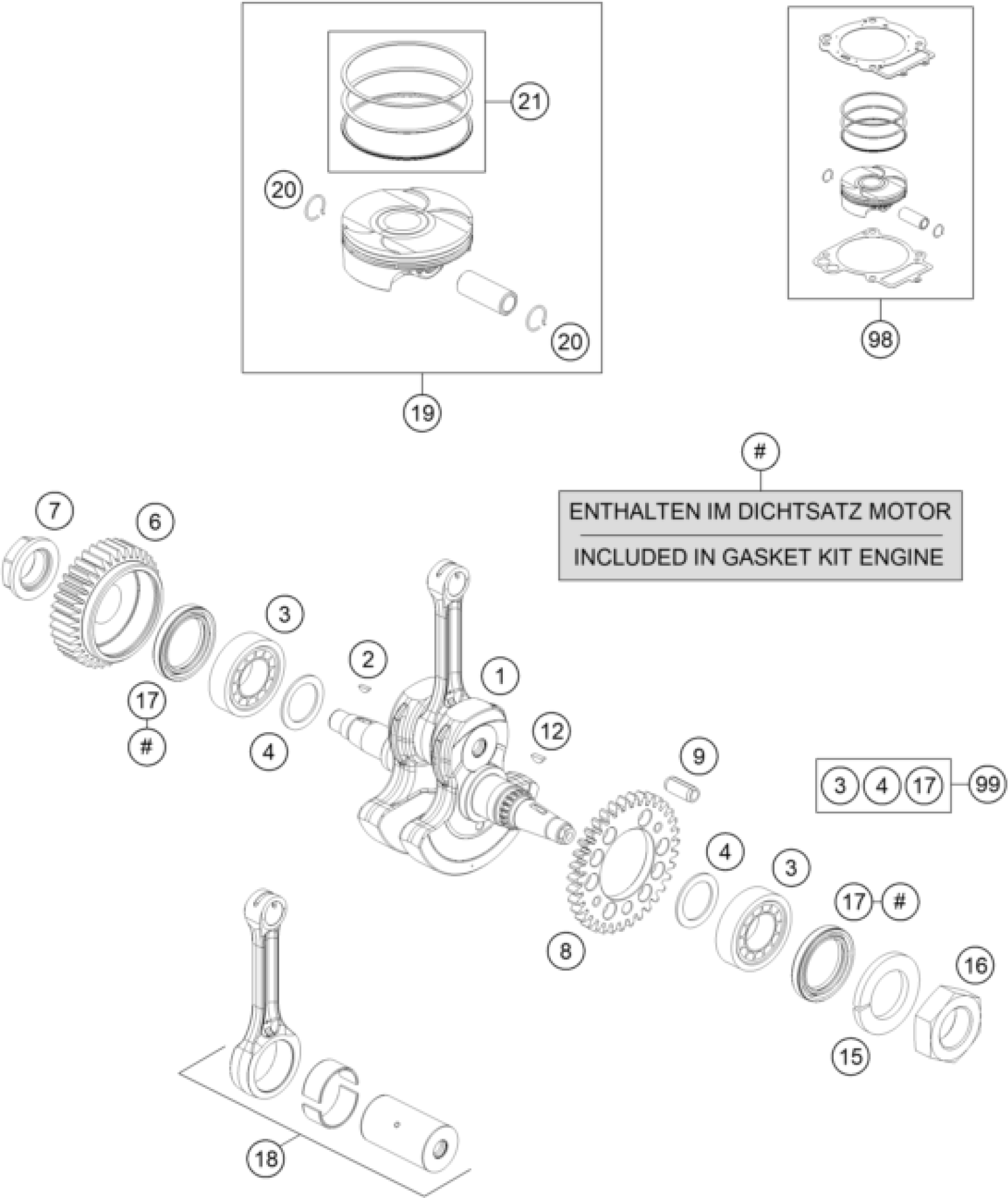 21
20
20
19
98
#
ENTHALTEN IM DICHTSATZ MOTOR
INCLUDED IN GASKET KIT ENGINE
7
6
3
2
1
17
#
4
12
9
3 4 17 99
4
3
17 #
8
16
15
18