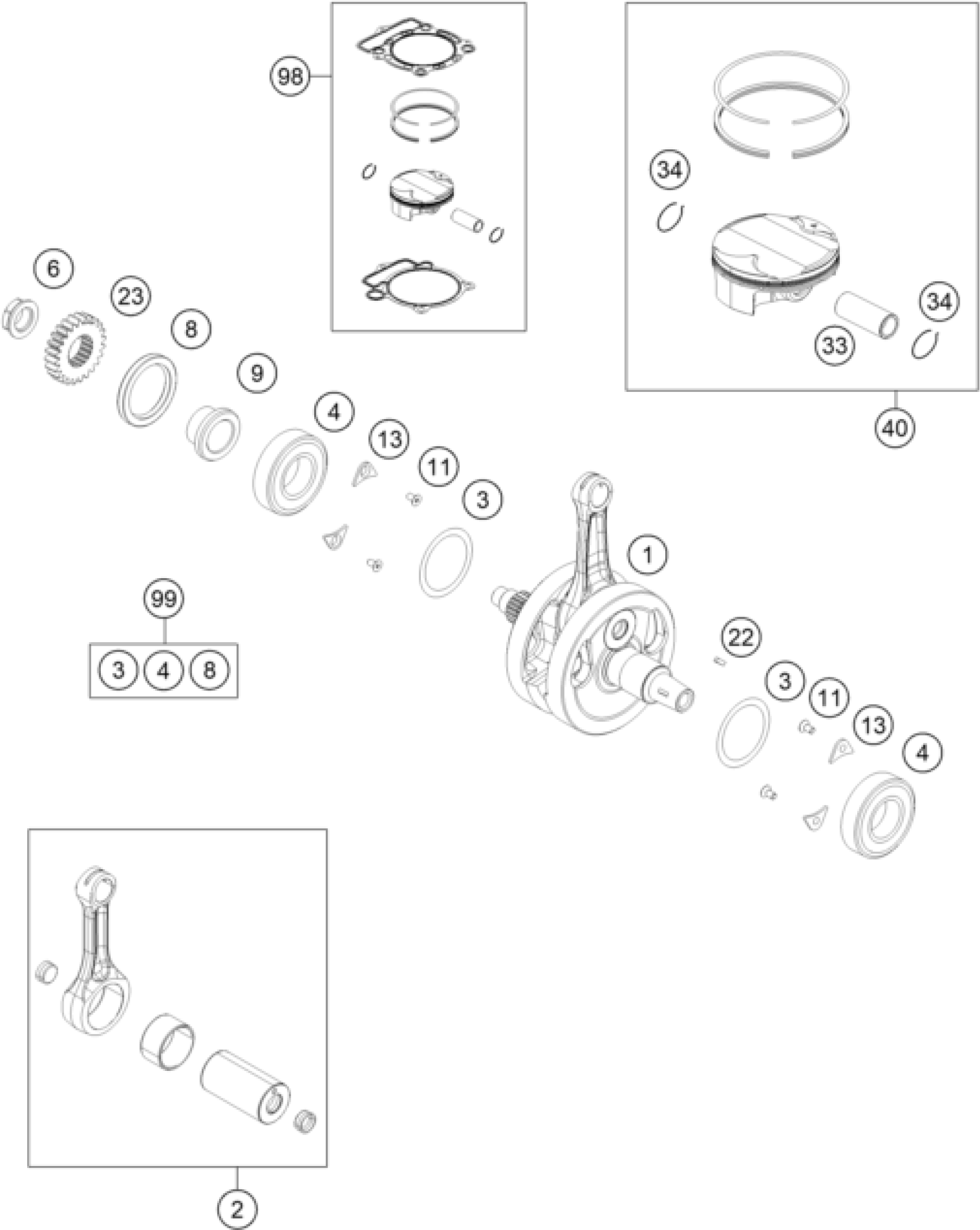 98

34

34

33

40

6

23

8

9

4

13

11

3

1

99

3 4 8

22

3

11

13

4

2