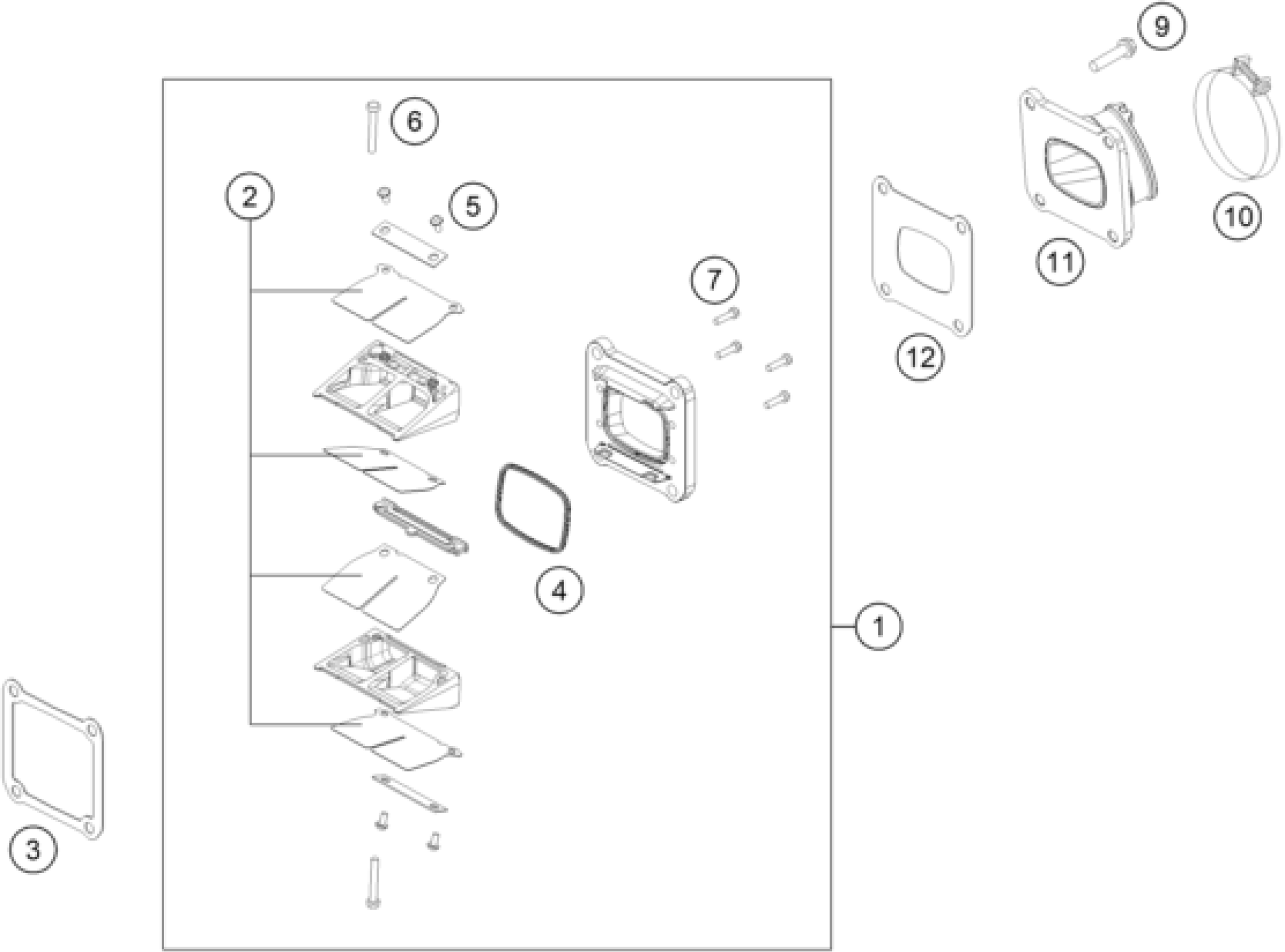 9

6

2

5

10

11

7

12

4

1

3