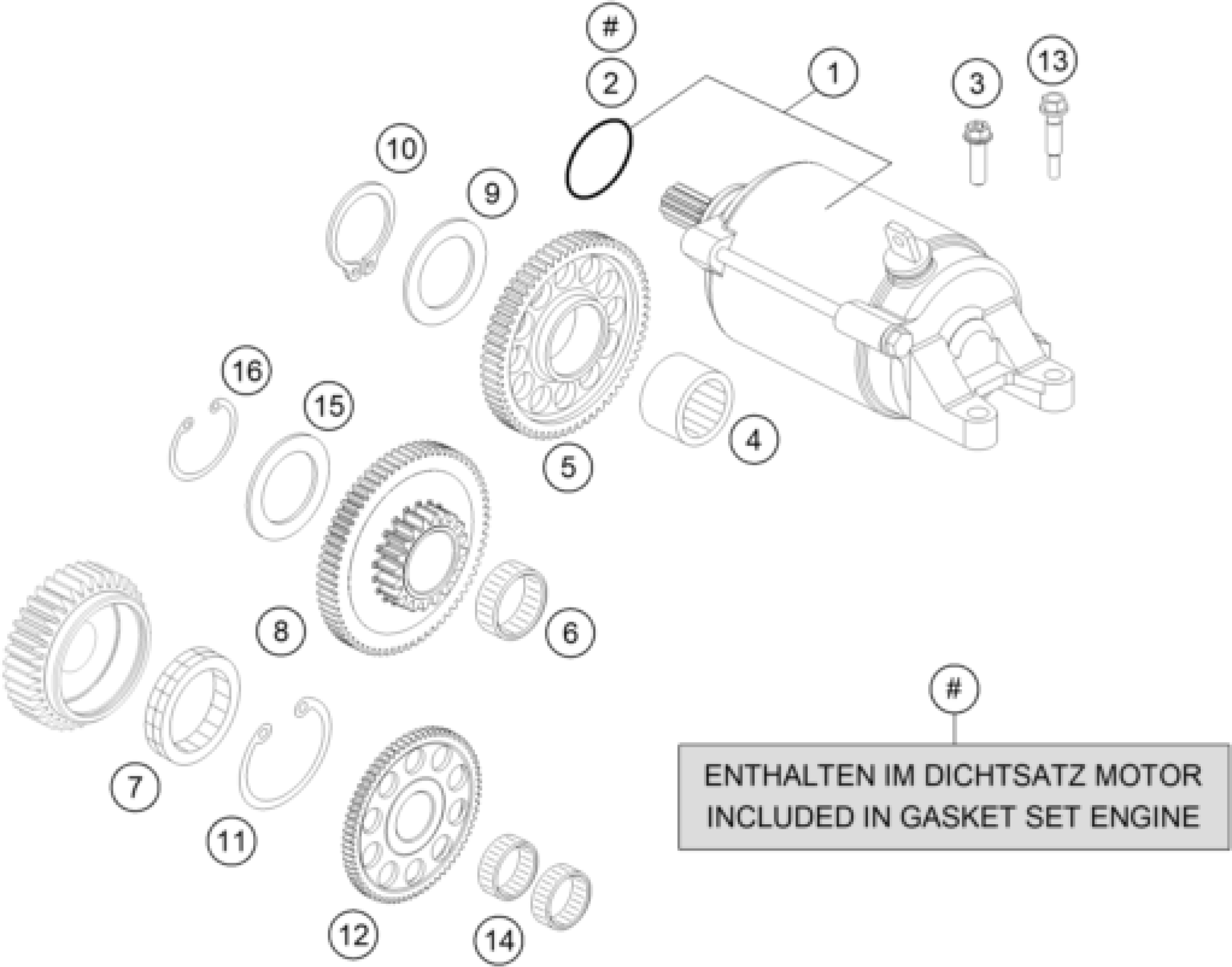 #
2
1
3
13
10
9
16
15
5
4
8
6
7
11
12
14
#
ENTHALTEN IM DICHTSATZ MOTOR
INCLUDED IN GASKET SET ENGINE