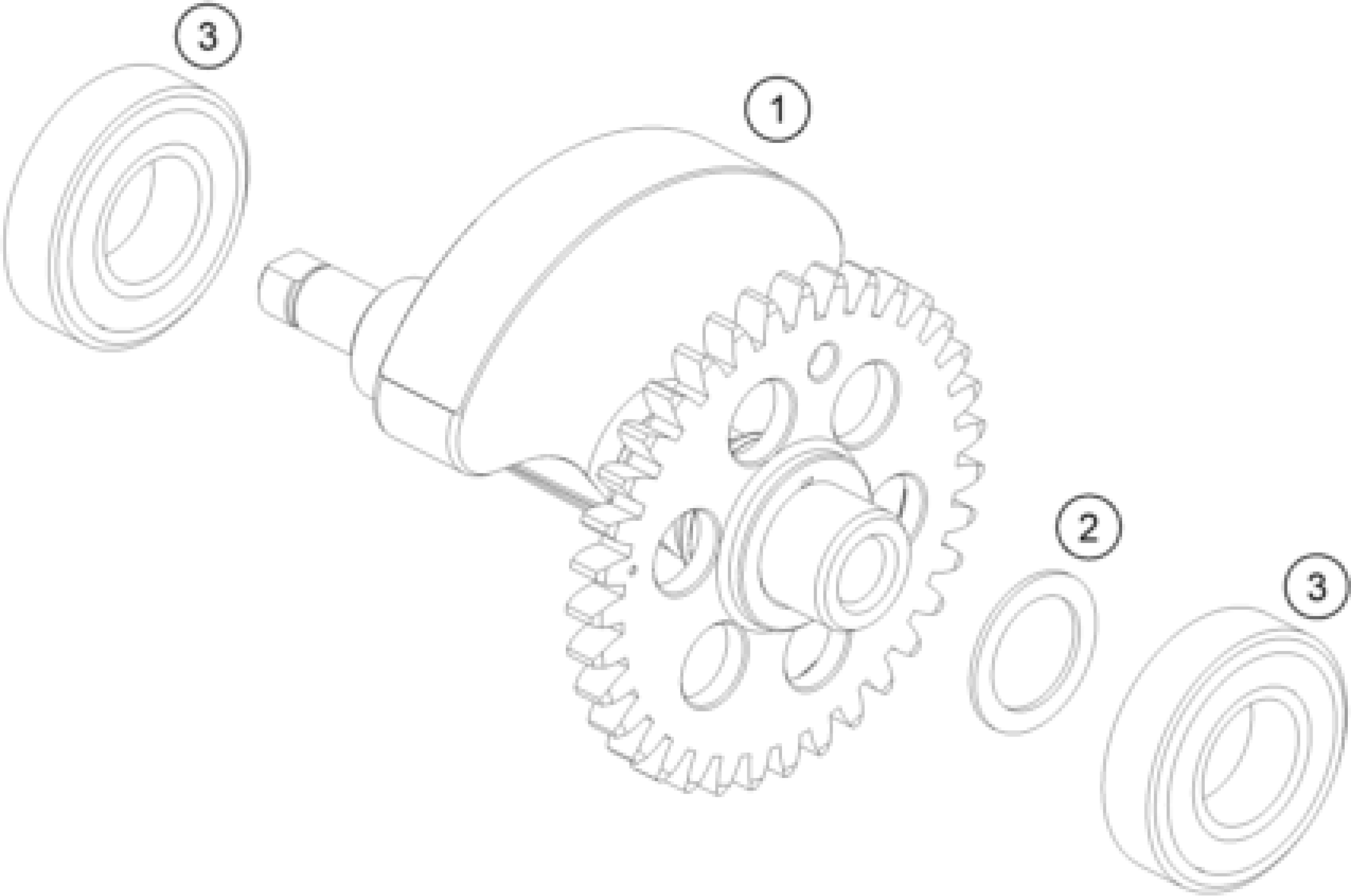 3

1

2

3