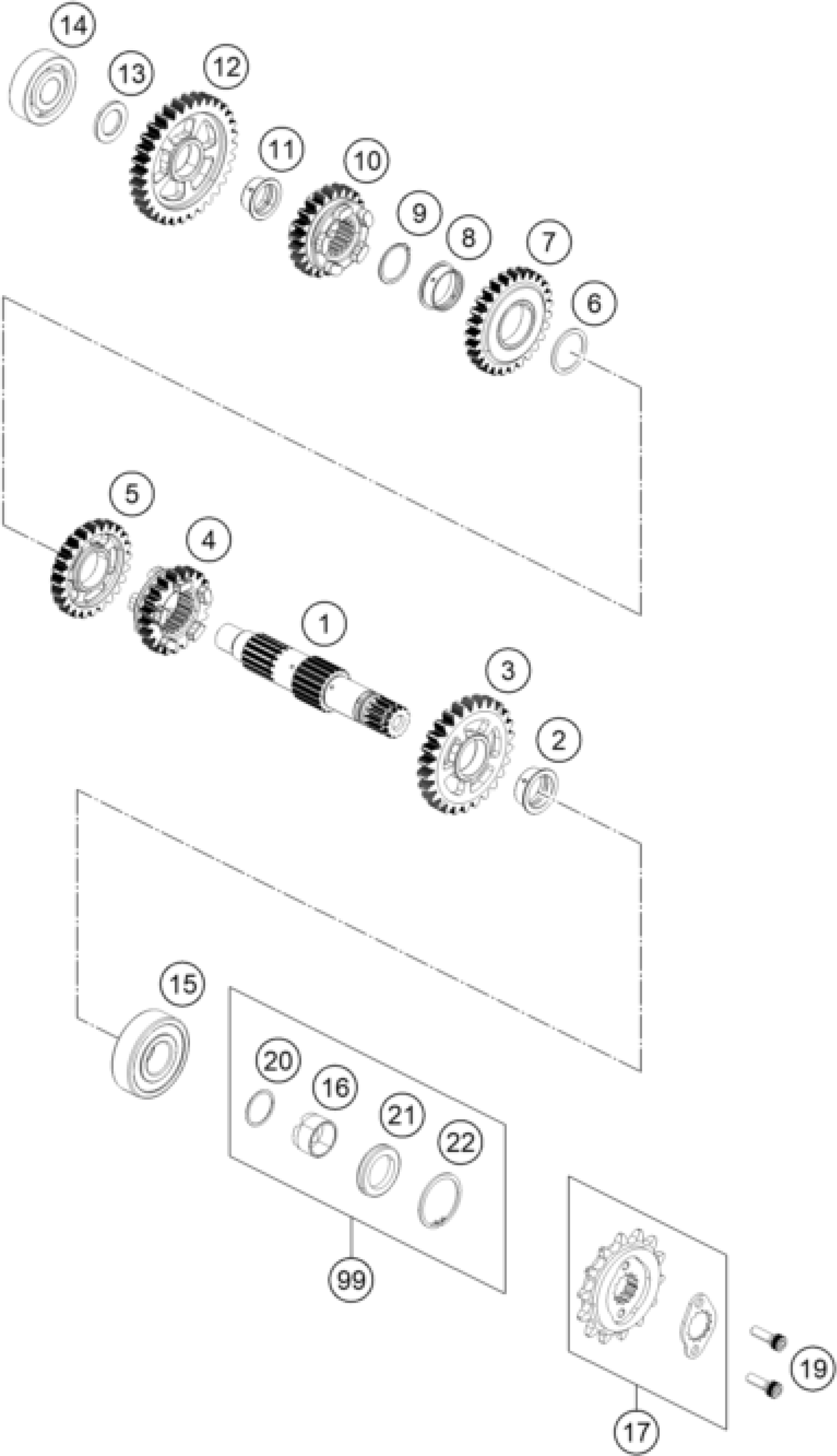 14
13
12
11
10
9
8
7
6
5
4
1
3
2
15
20
16
21
22
99
19
17