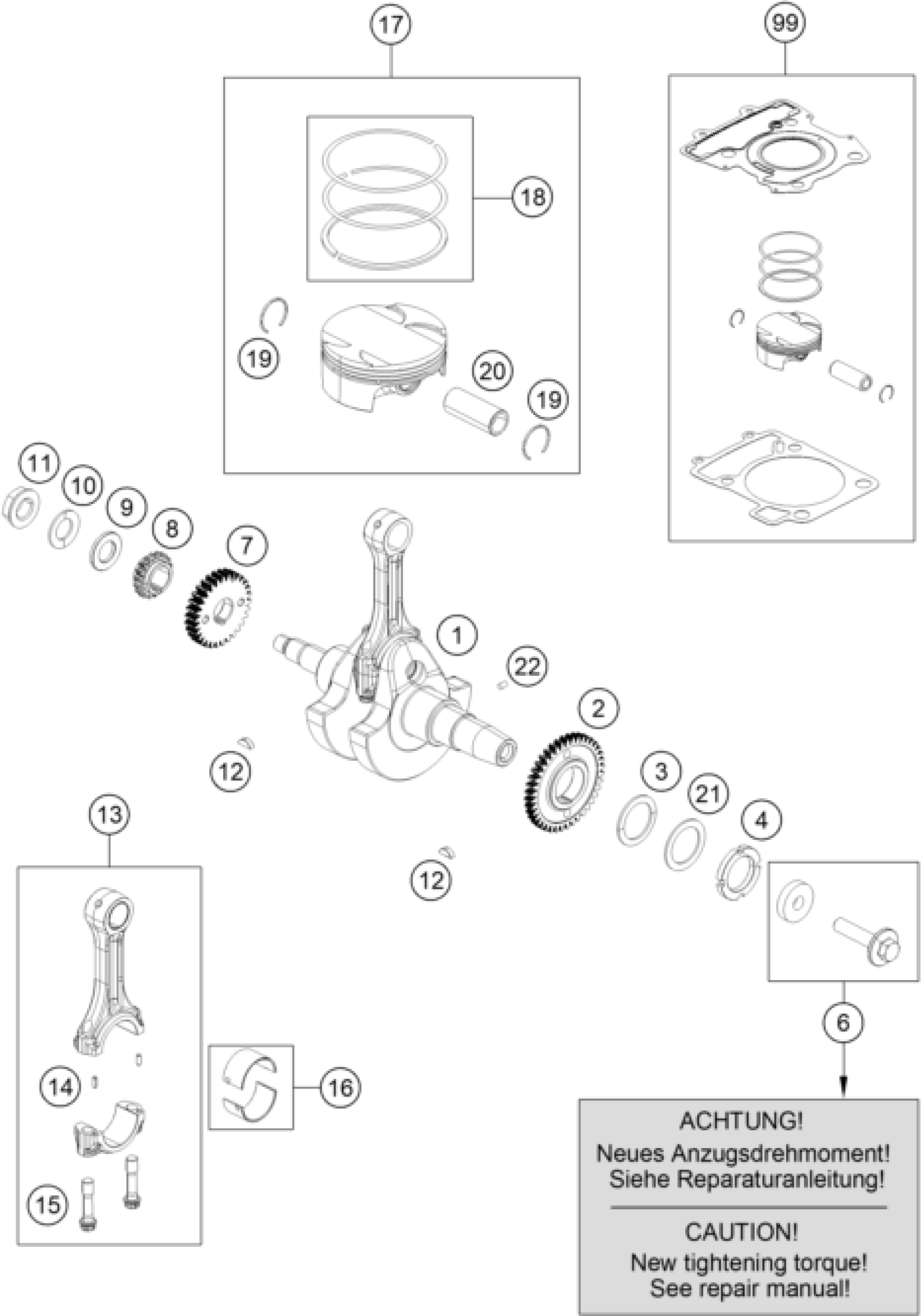 17
99
18
19
20
19
11
10
9
8
7
1
22
2
12
3
21
4
13
12
6
14
16
15

ACHTUNG!
Neues Anzugsdrehmoment!
Siehe Reparaturanleitung!

CAUTION!
New tightening torque!
See repair manual!