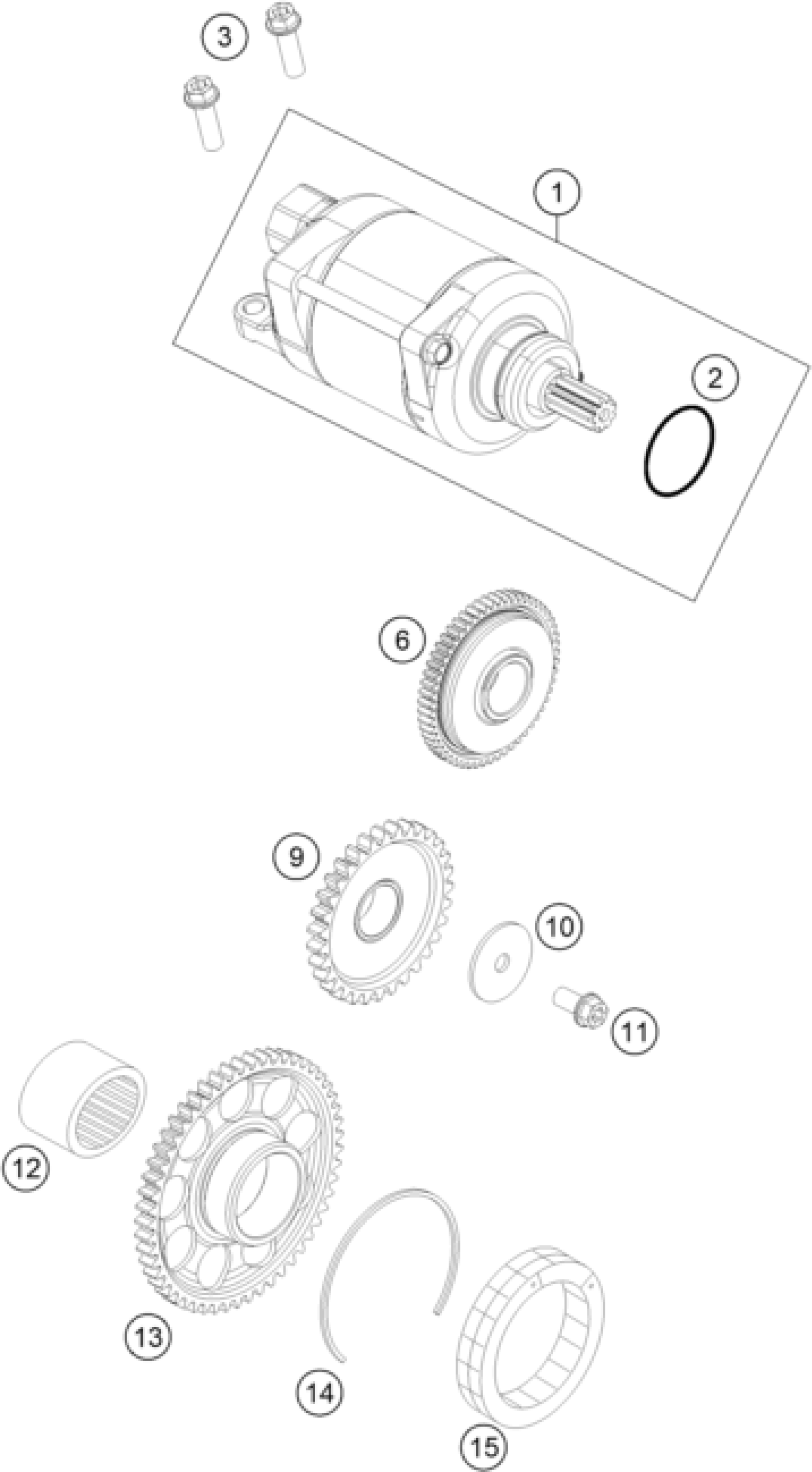 3
1
2
6
9
10
11
12
13
14
15