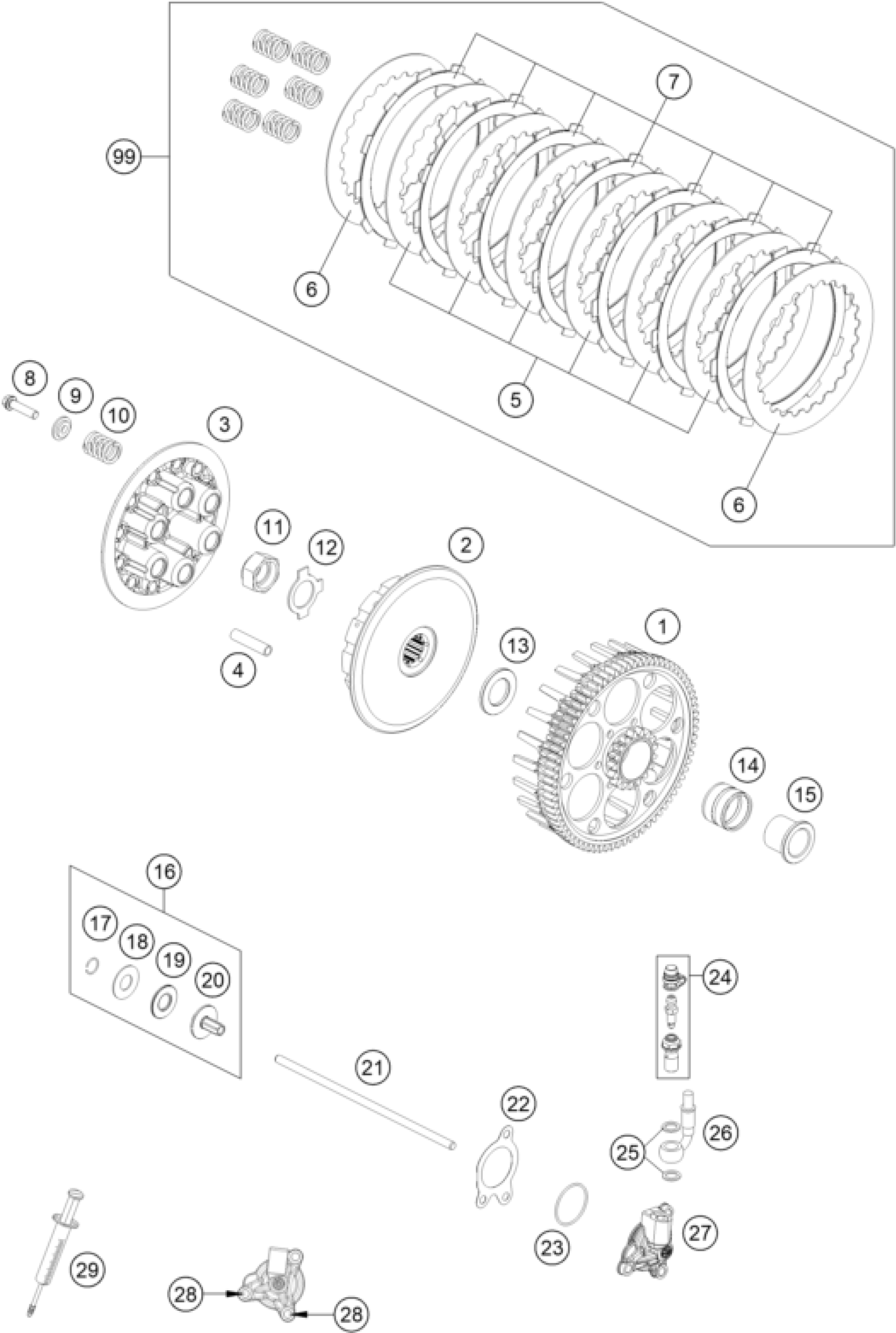 99
7
6
5
6
8
9
10
3
11
12
2
4
13
1
14
15
16
17
18
19
20
24
21
22
26
25
23
27
29
28
28