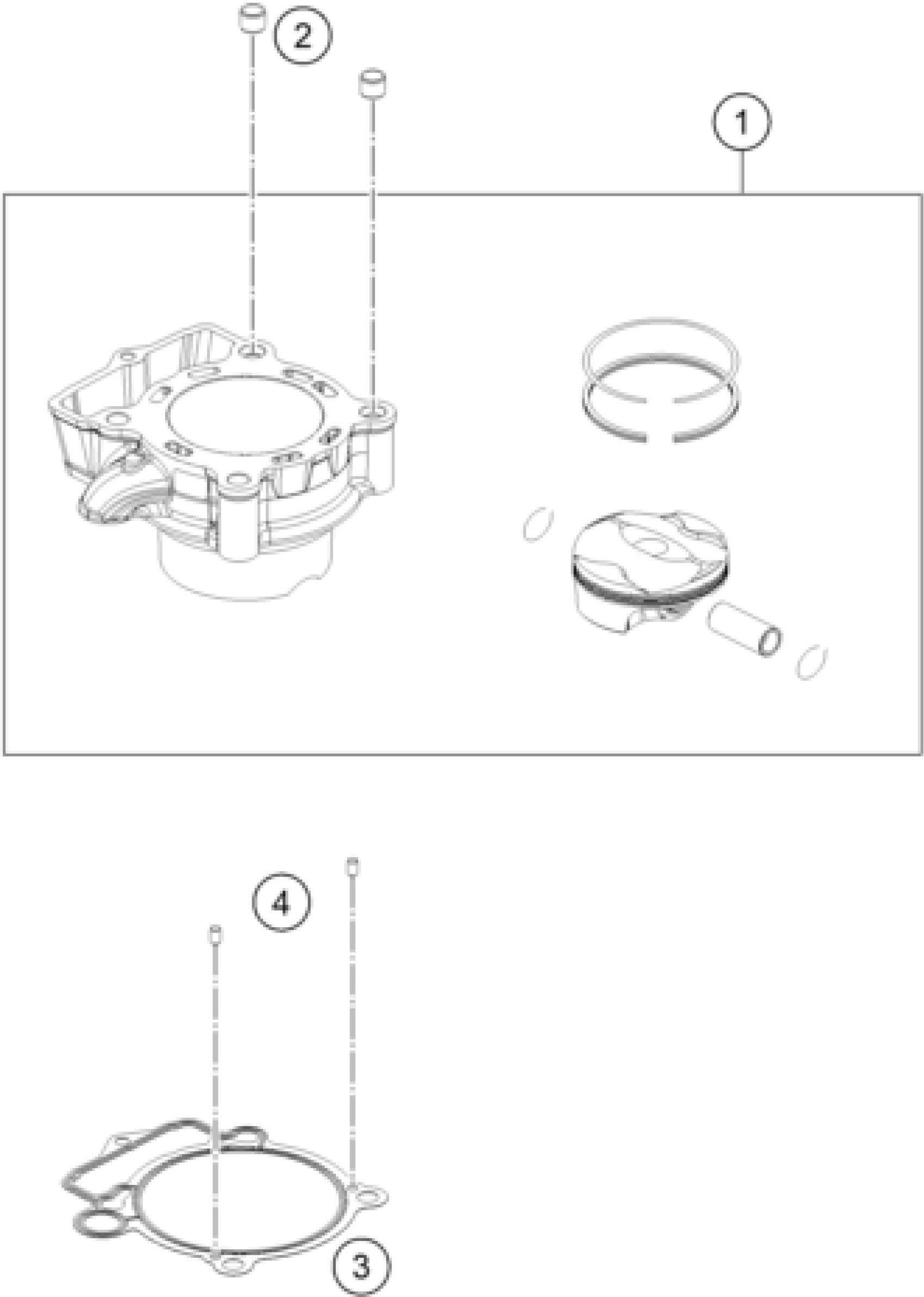 2

1

4

3